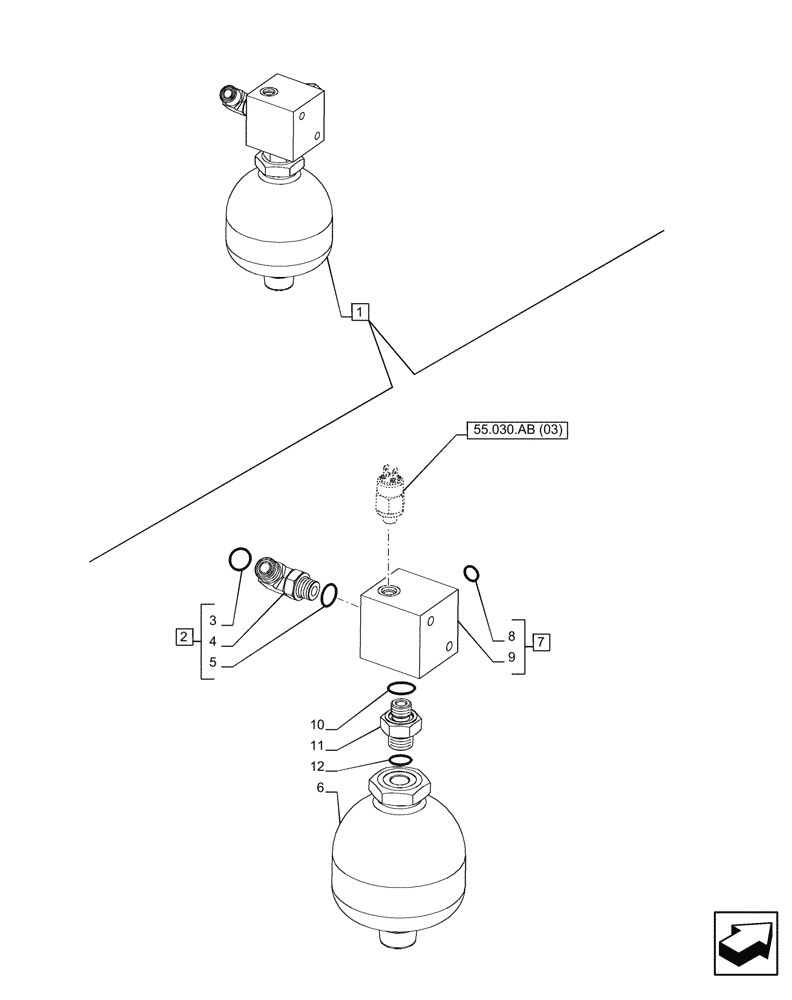 1

55.030.AB (03)

2
3
4
5

8
9
7

10
11
12
6