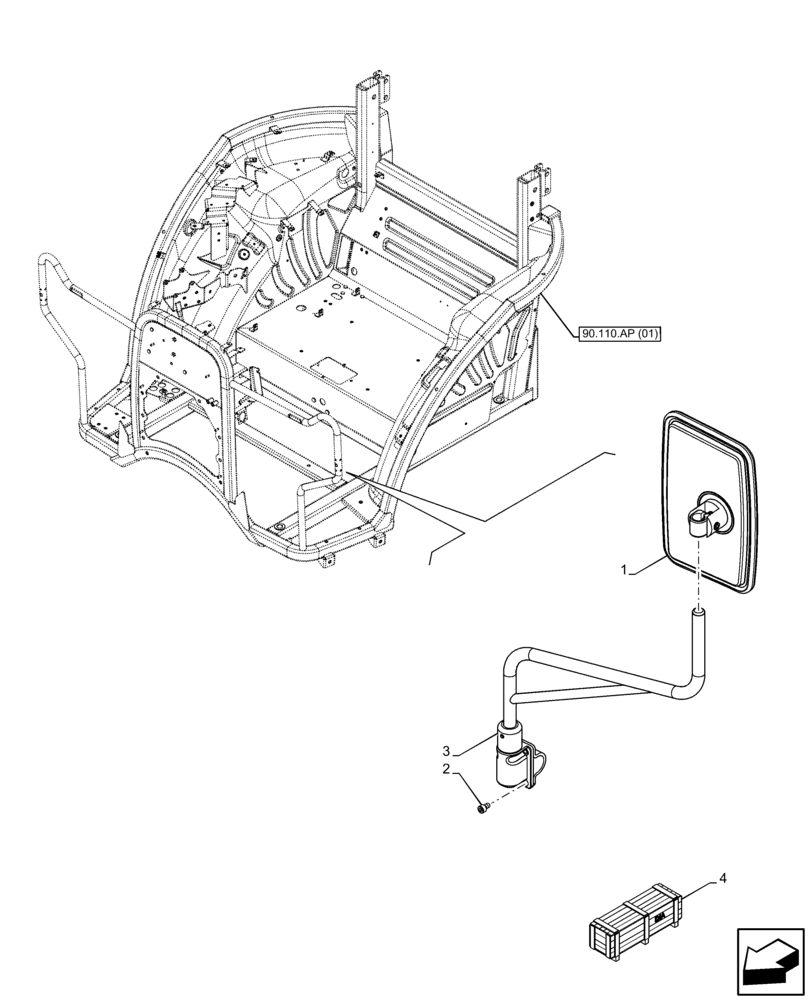 90.110.AP (01)

1

3

2

4