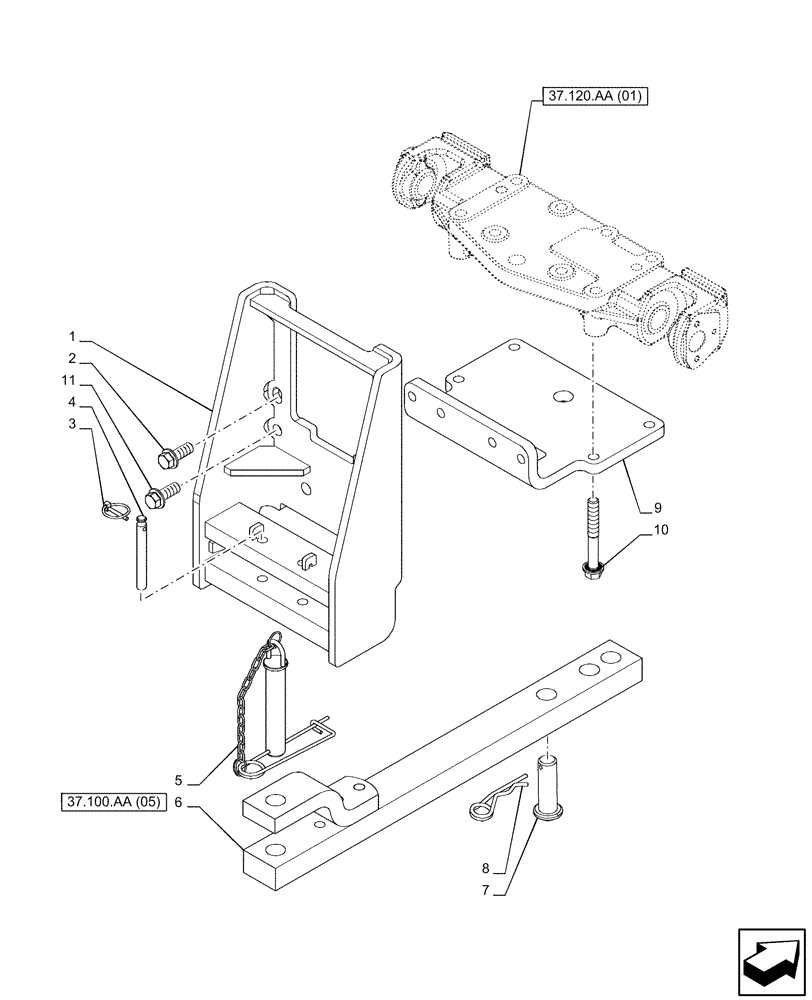 37.120.AA (01)

1
2
11
4
3

9
10

5
37.100.AA (05) 6

8
7