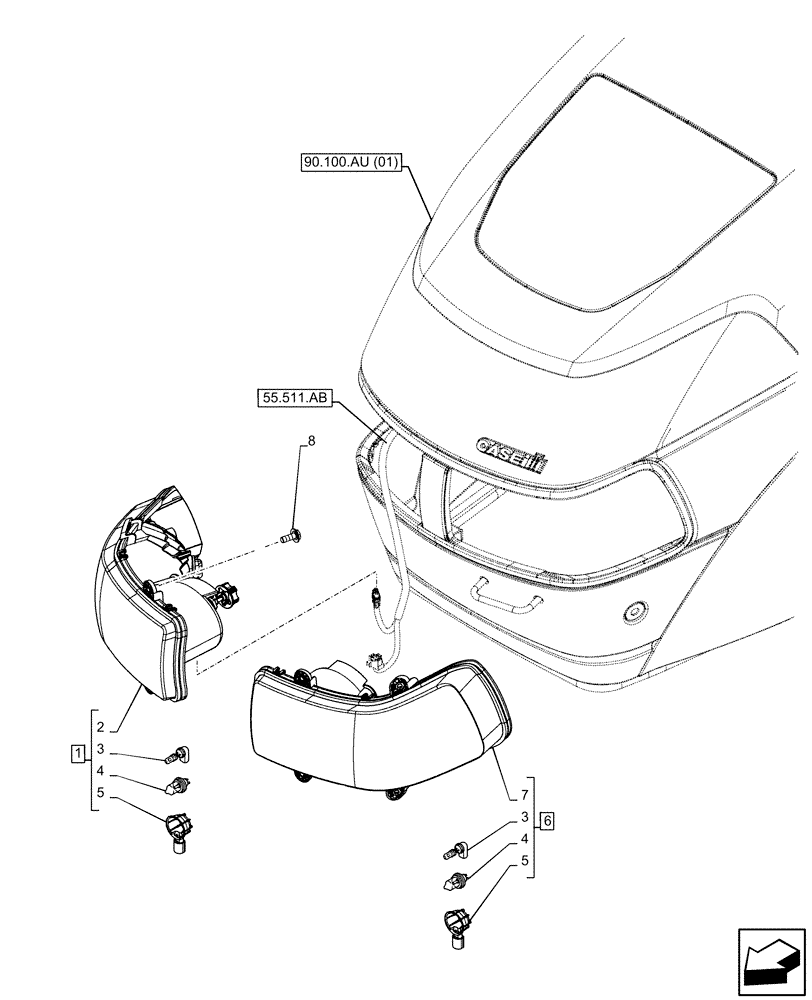 90.100.AU (01)

55.511.AB

CASE IH

8

1
2
3
4
5

7
3
4
5
6