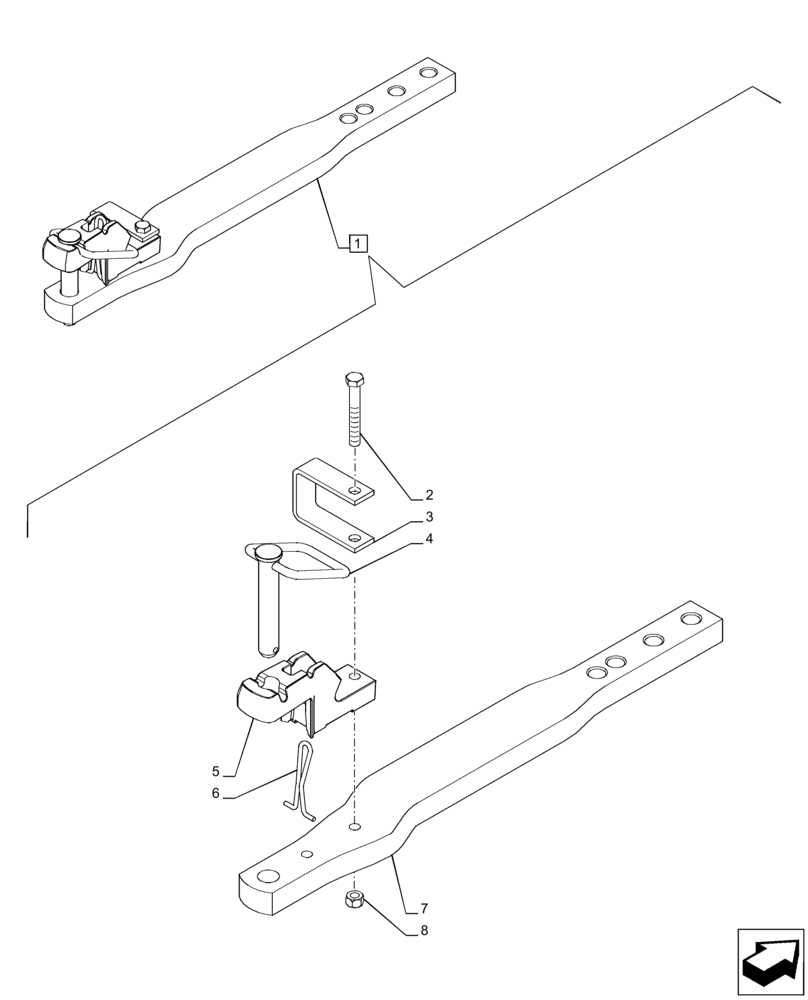 1
2
3
4
5
6
7
8