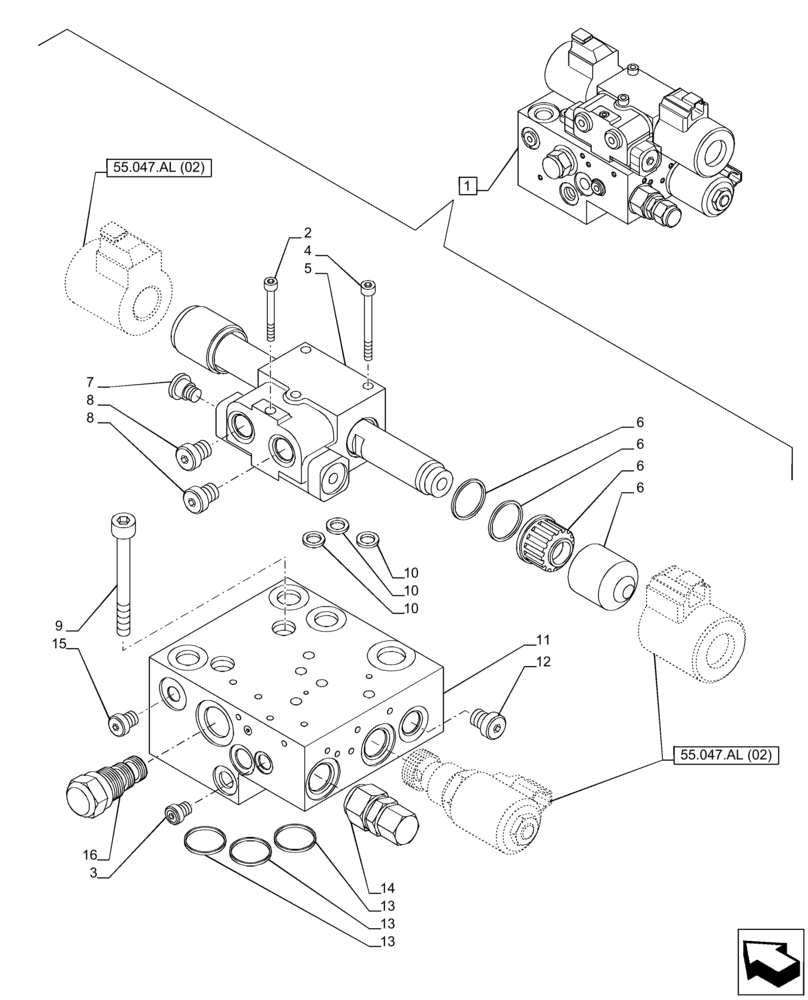 55.047.AL (02)

1

2
4
5

7
8
8

6
6
6
6

10
10
10

9
15

11
12

55.047.AL (02)

16
3

14
13
13
13