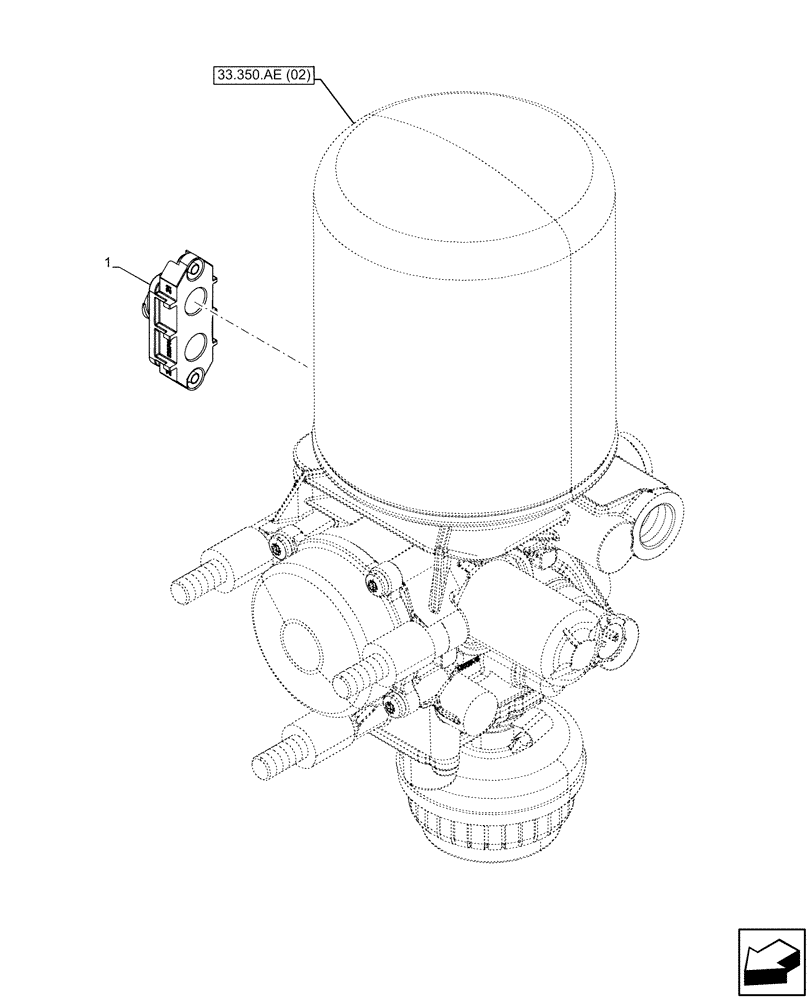 33.350.AE (02)

1