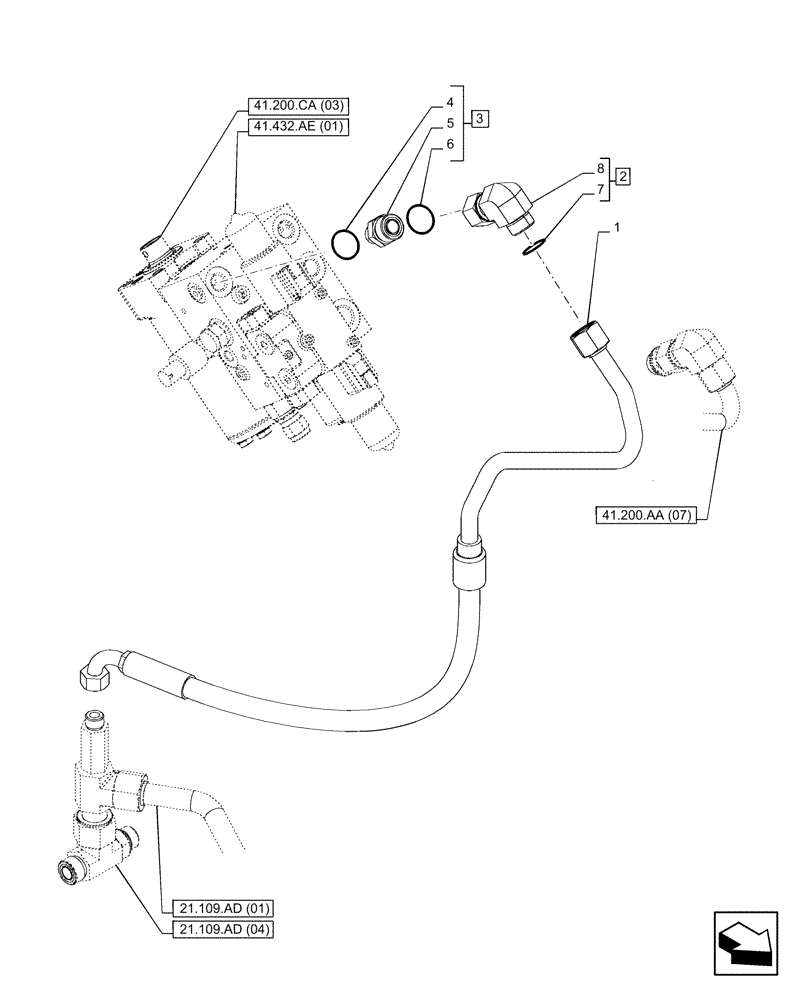 41.200.CA (03)
41.432.AE (01)
4
5
6
3
8
7
2
1
41.200.AA (07)
21.109.AD (01)
21.109.AD (04)