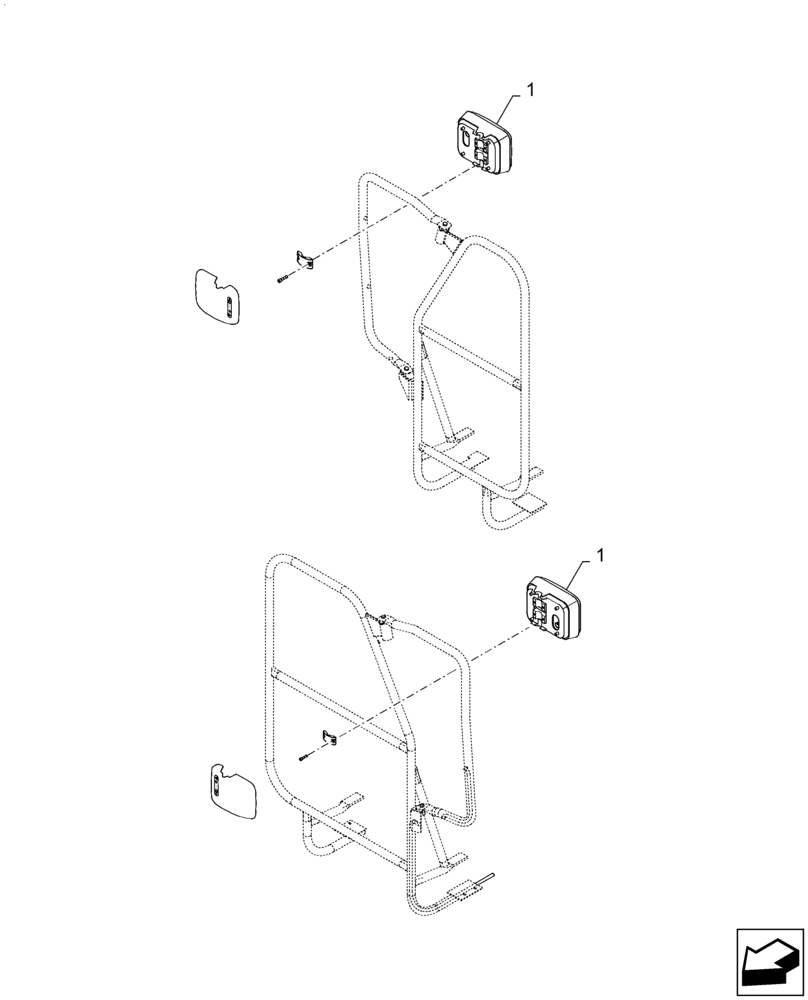 1

1