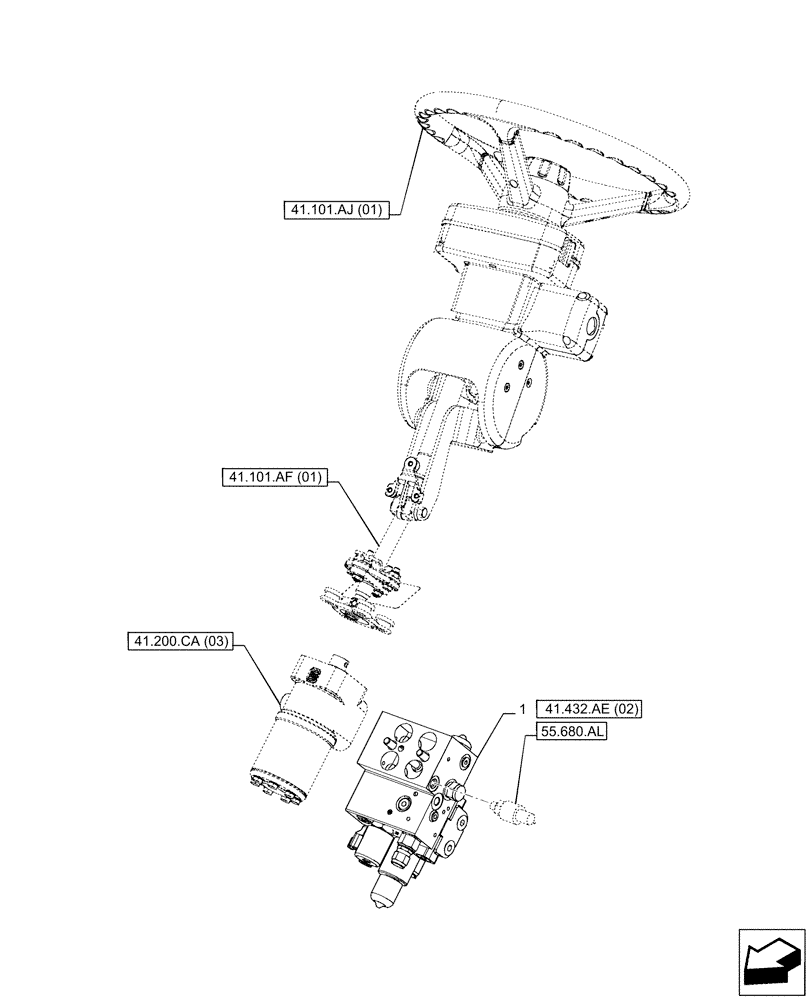 41.101.AJ (01)

41.101.AF (01)

41.200.CA (03)

1

41.432.AE (02)

55.680.AL