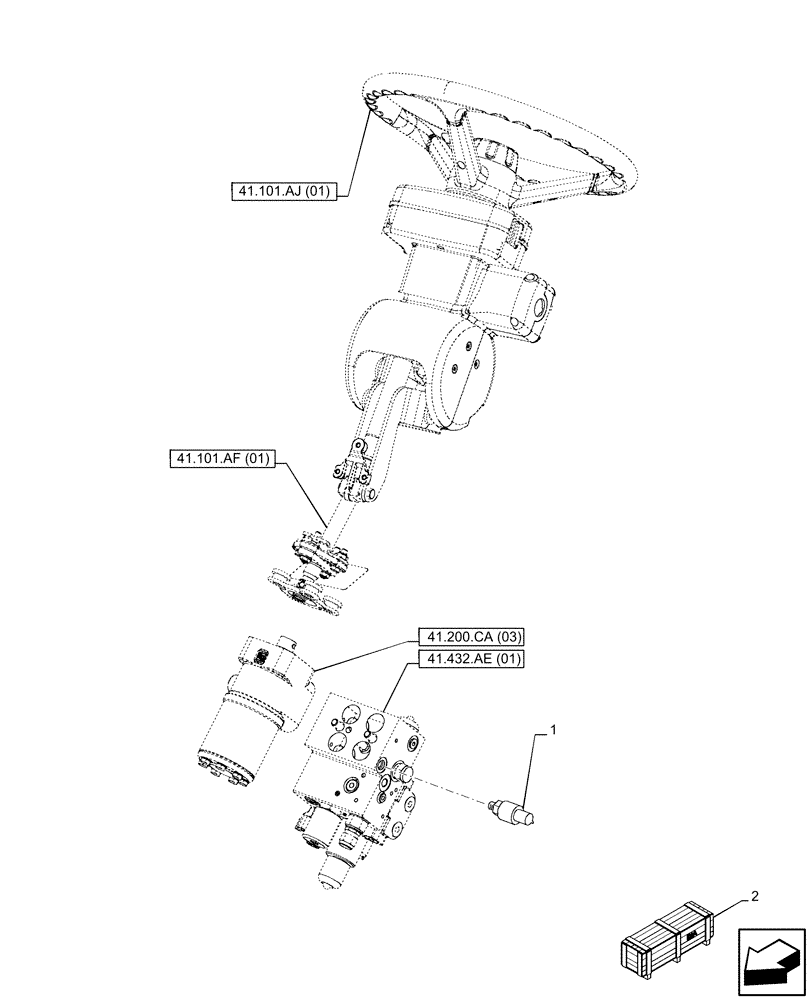 41.101.AJ (01)

41.101.AF (01)

41.200.CA (03)

41.432.AE (01)

1

2