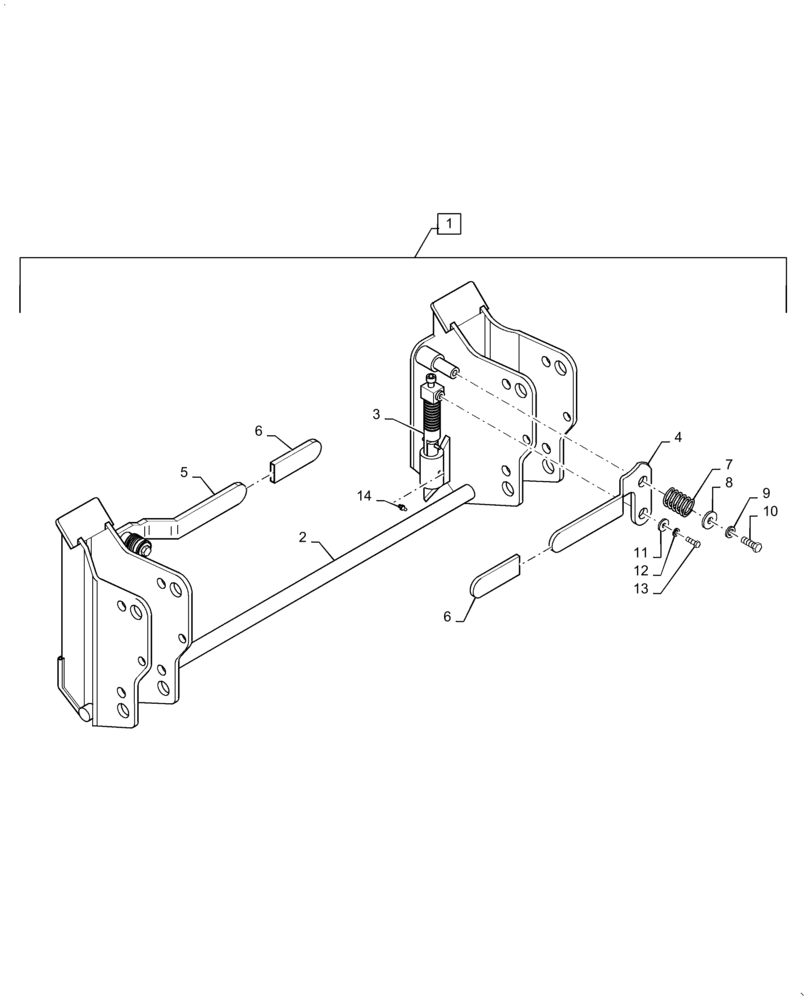 1
6
5
3
14
2
4
7
8
9
10
11
12
13
6