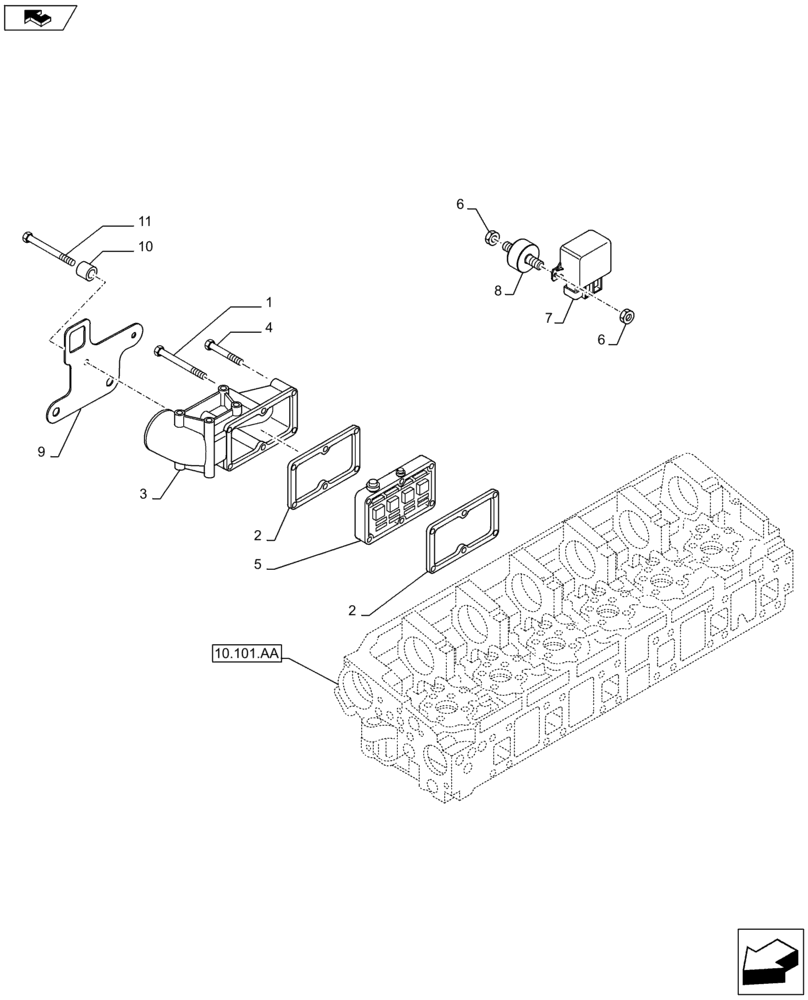 11
10
6
8
7
6
1
4
9
3
2
5
2
10.101.AA