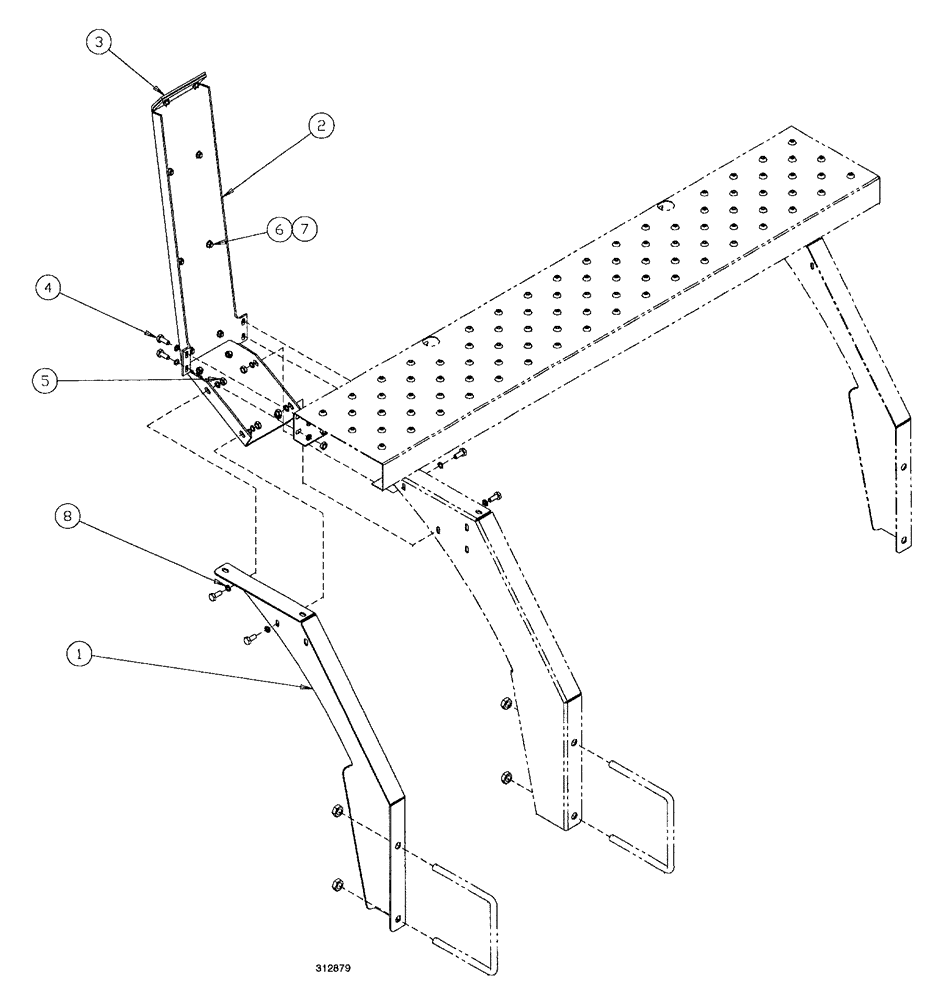 3
2
6 7
4
5
8
1
312879