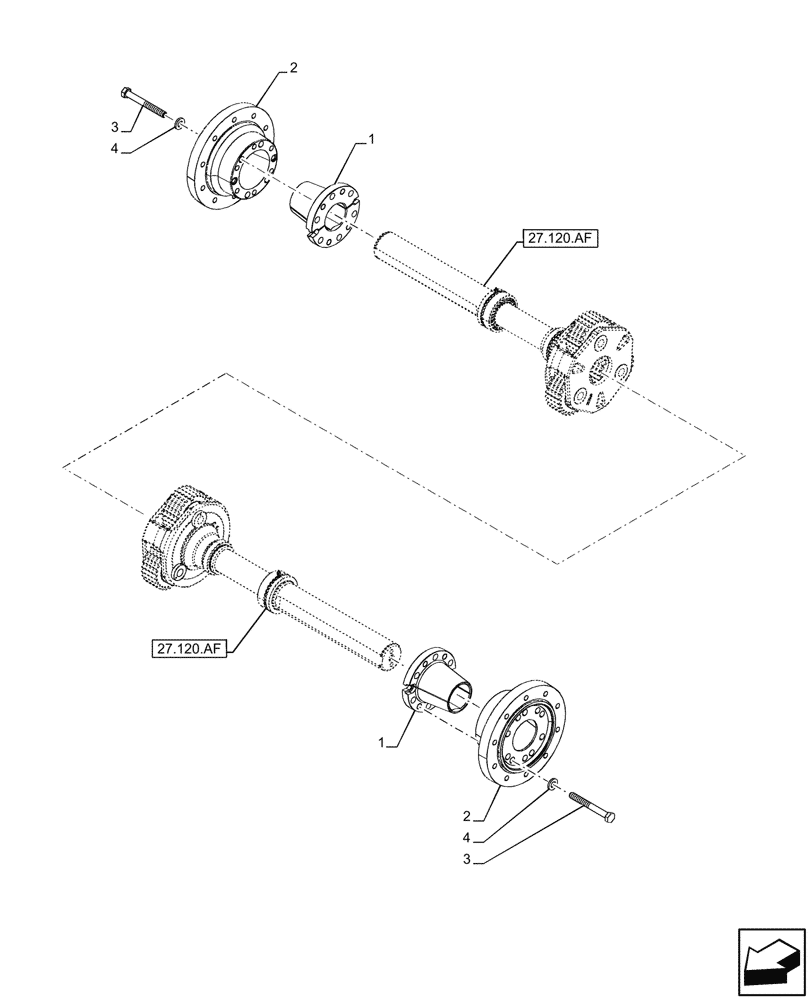 2
3
4
1
27.120.AF
27.120.AF
1
2
4
3