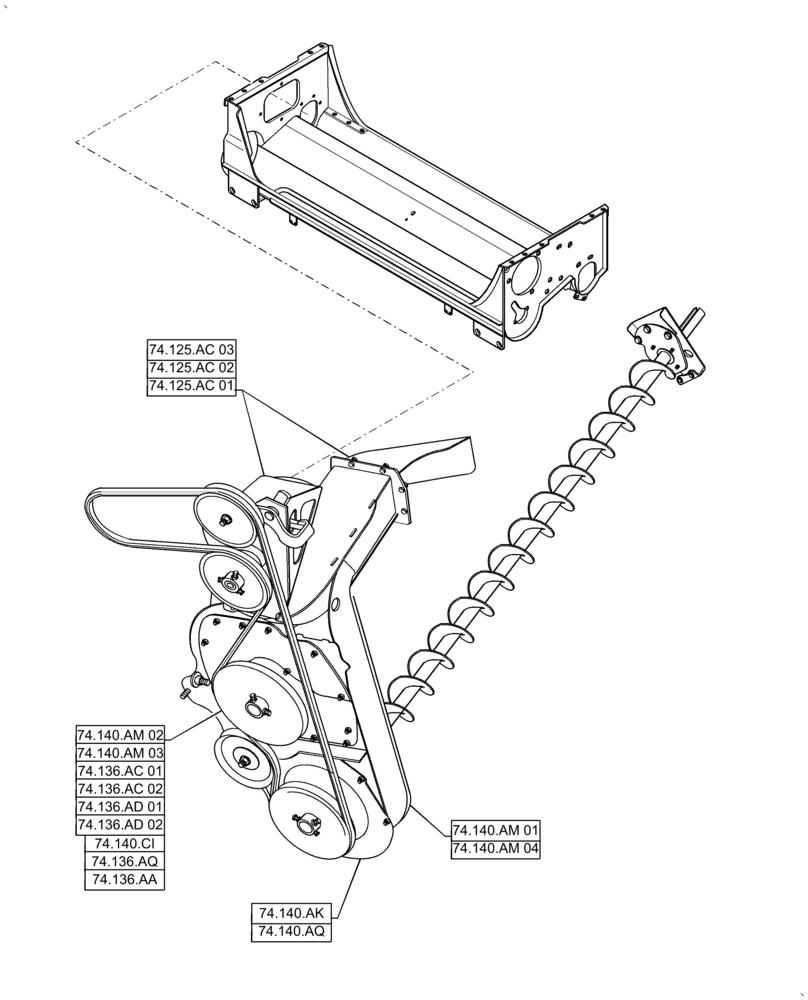 74.125.AC 03
74.125.AC 02
74.125.AC 01

74.140.AM 02
74.140.AM 03
74.136.AC 01
74.136.AC 02
74.136.AD 01
74.136.AD 02
74.140.CI
74.136.AQ
74.136.AA

74.140.AM 01
74.140.AM 04

74.140.AK
74.140.AQ