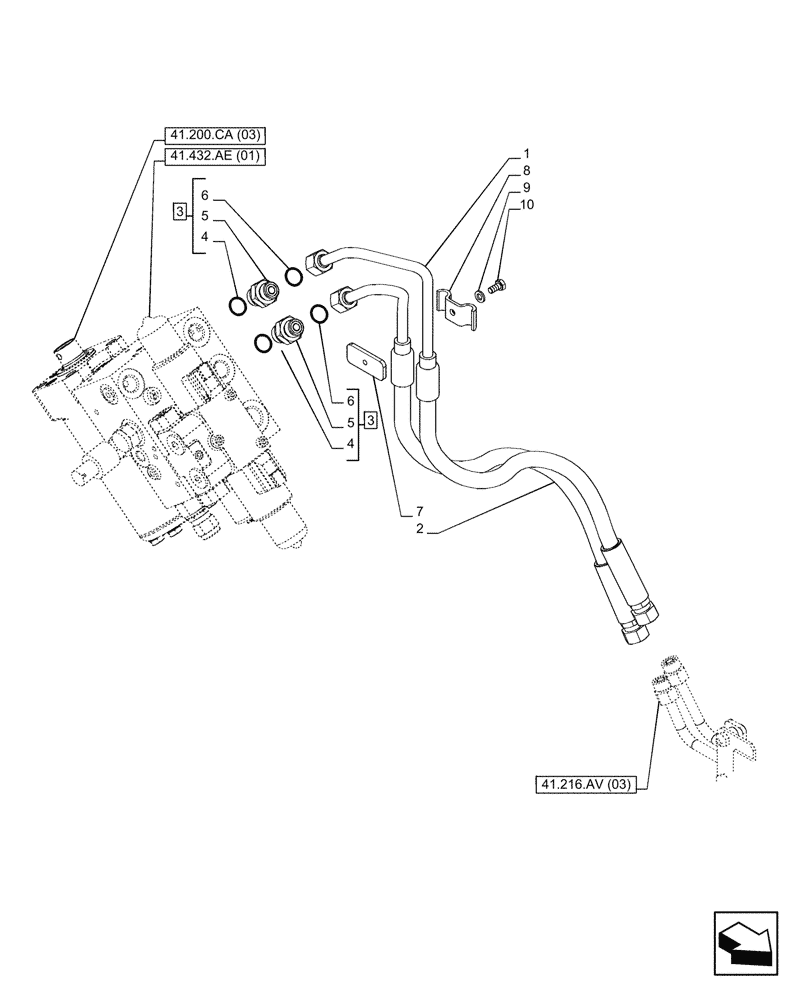 41.200.CA (03)
41.432.AE (01)
3
6
5
4
1
8
9
10
6
5
3
4
7
2
41.216.AV (03)