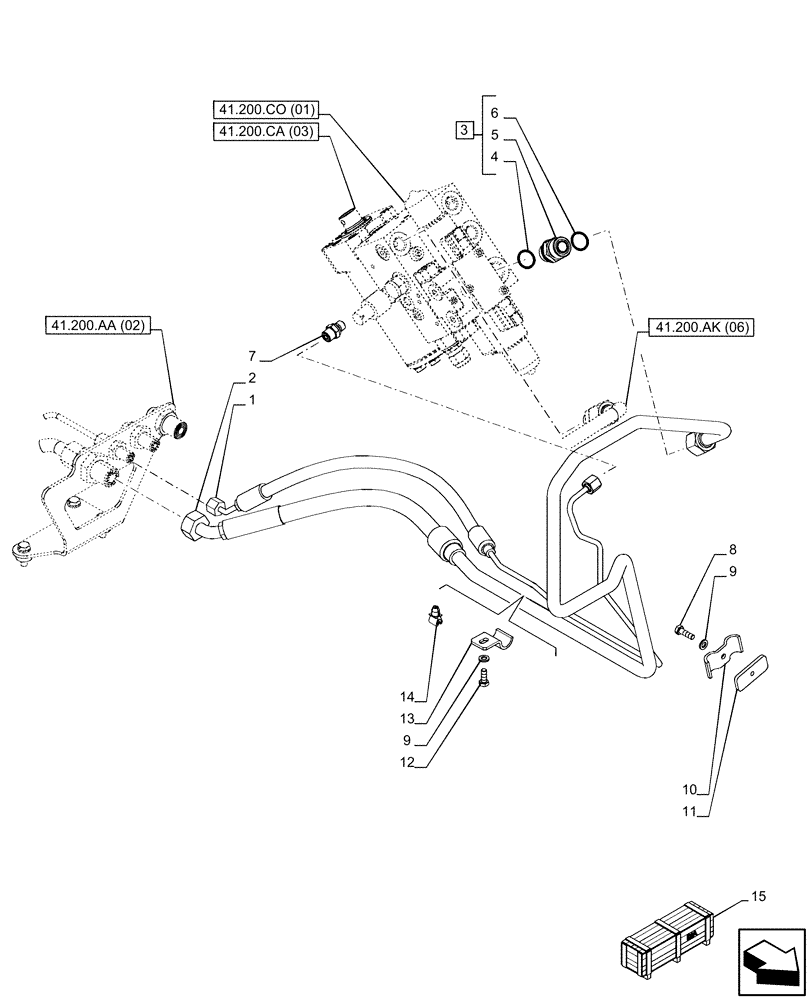 41.200.CO (01)
41.200.CA (03)
3
6
5
4
41.200.AA (02)
41.200.AK (06)
7
2
1
8
9
14
13
9
12
10
11
15