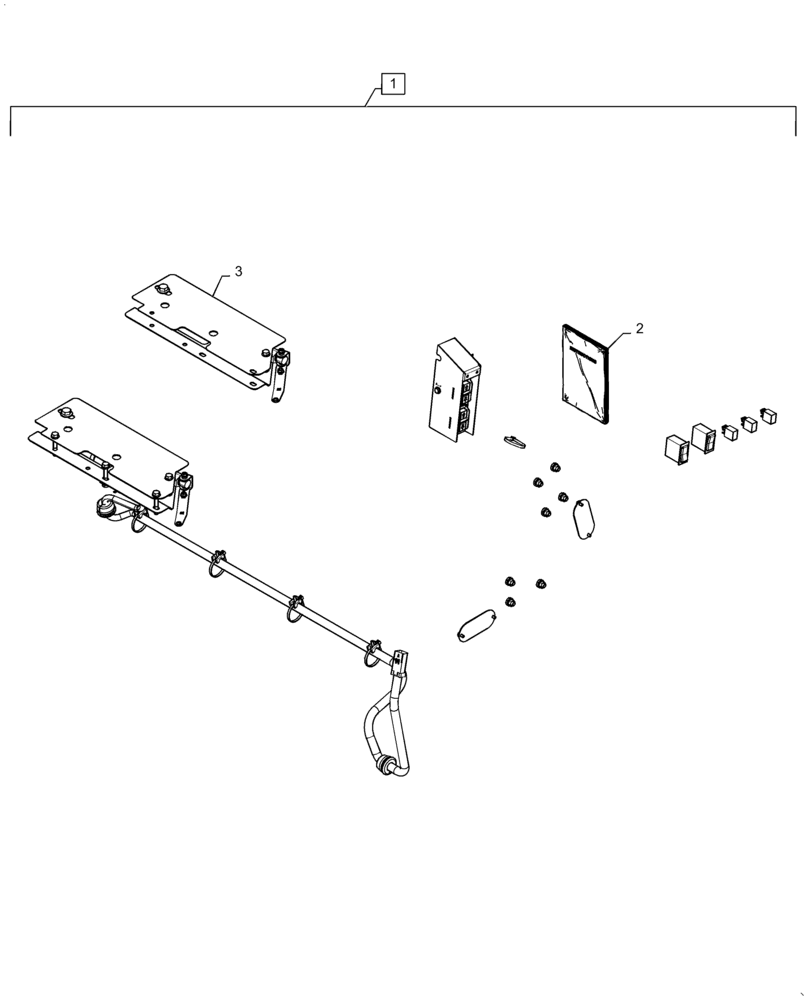 1

3

2