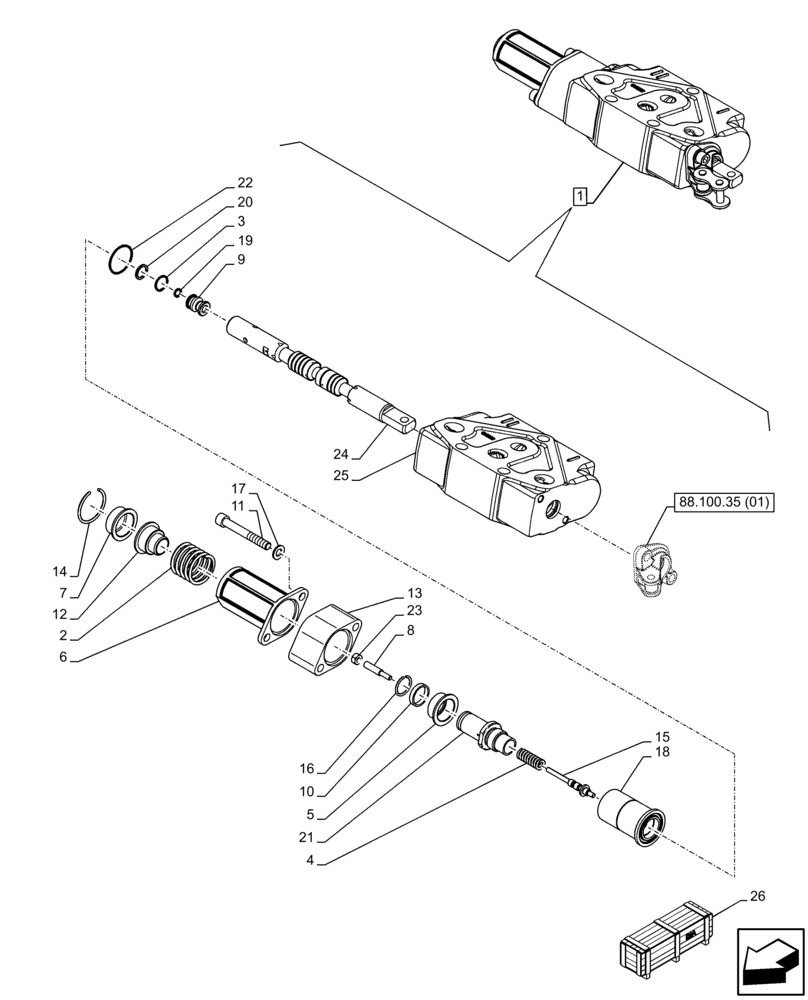 1

22
20
3
19
9

24
25

88.100.35 (01)

17
11

14
7
12
2
6

13
23
8

16
10
5
21
4

15
18

26