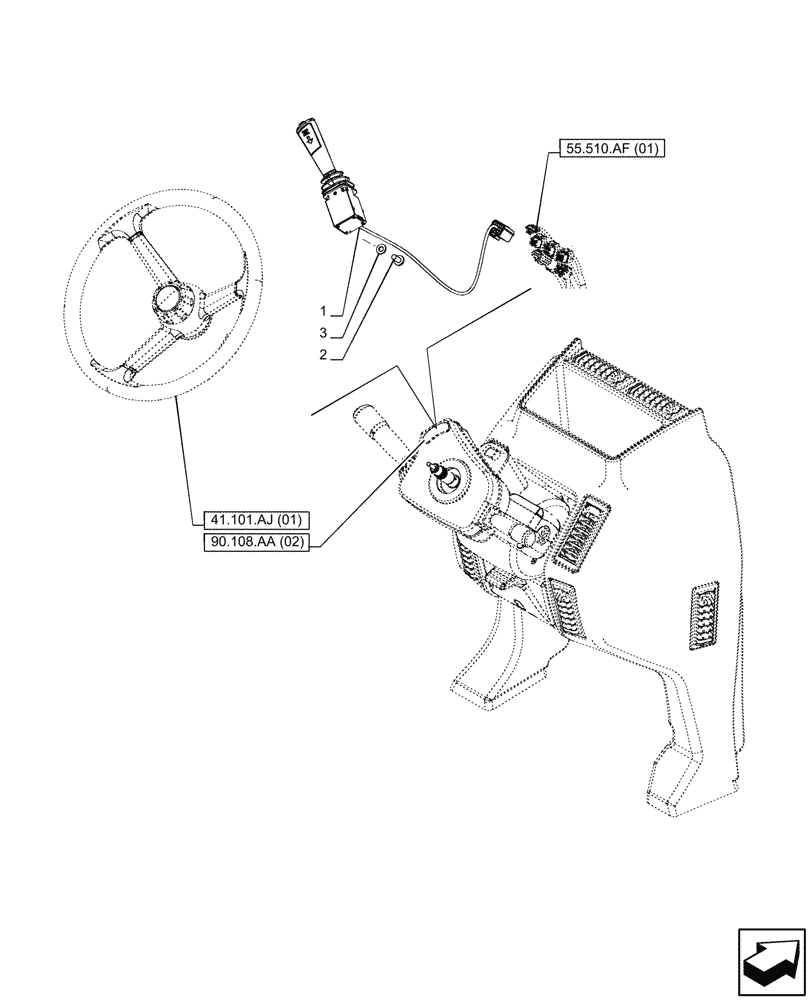 55.510.AF (01)

1

3

2

41.101.AJ (01)

90.108.AA (02)