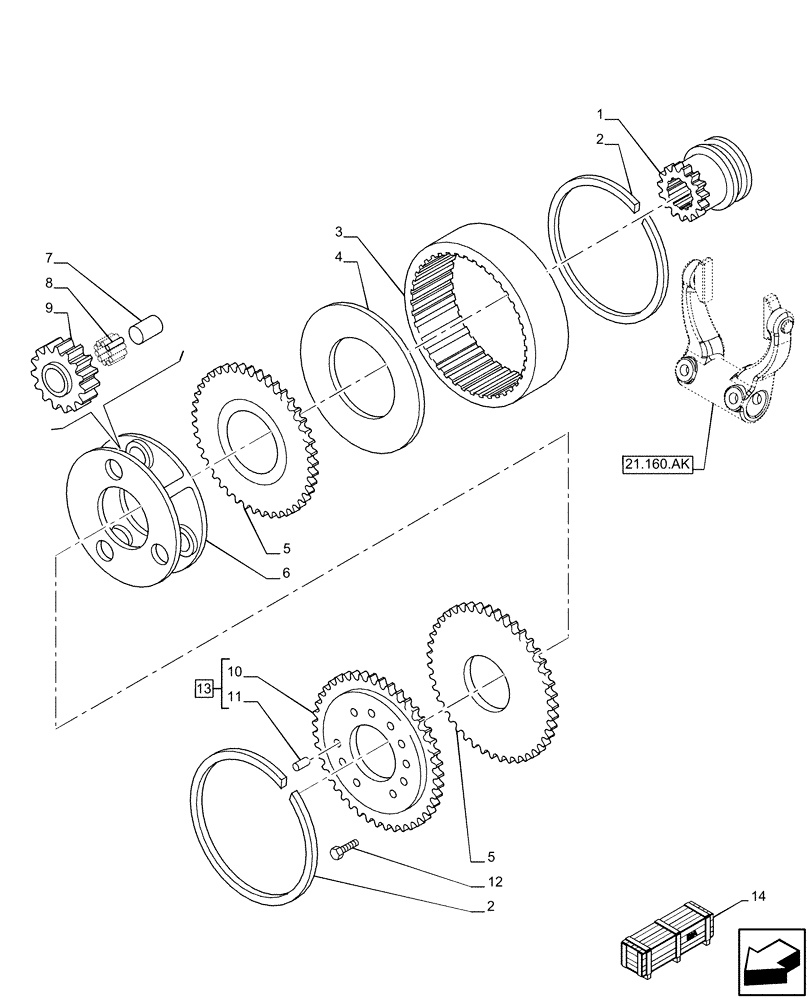 1
2
3
4
7
8
9
21.160.AK
5
6
13
10
11
5
12
2
14