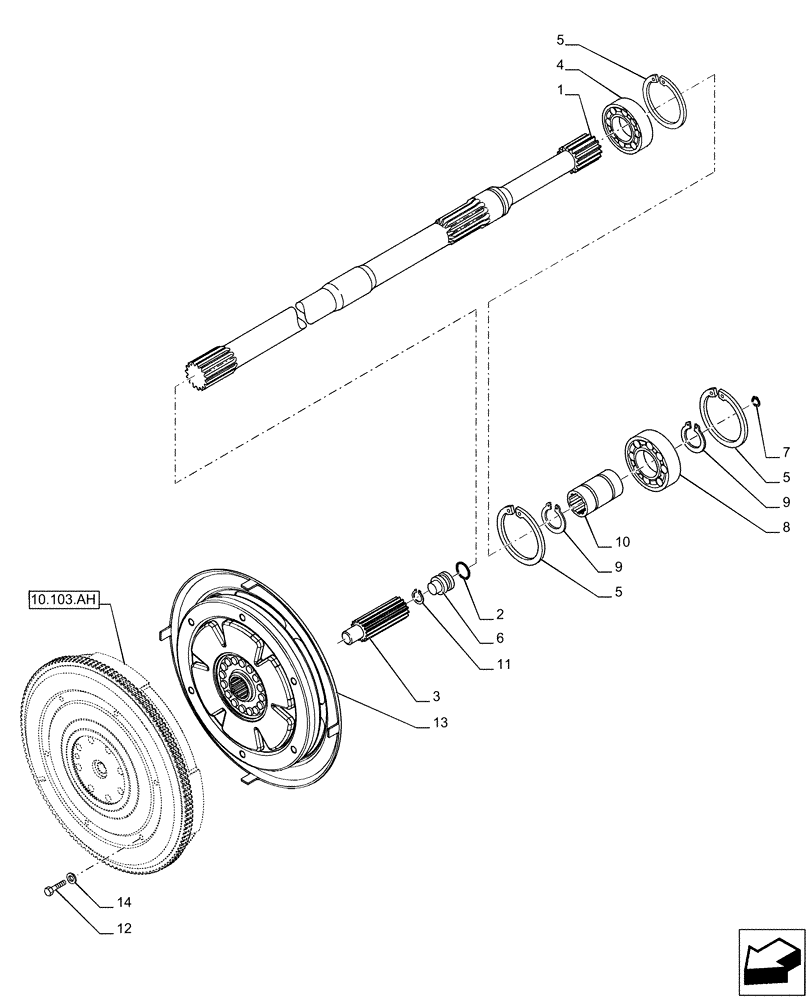 5
4
1
7
5
9
8
10
9
5
2
6
11
3
13
10.103.AH
14
12