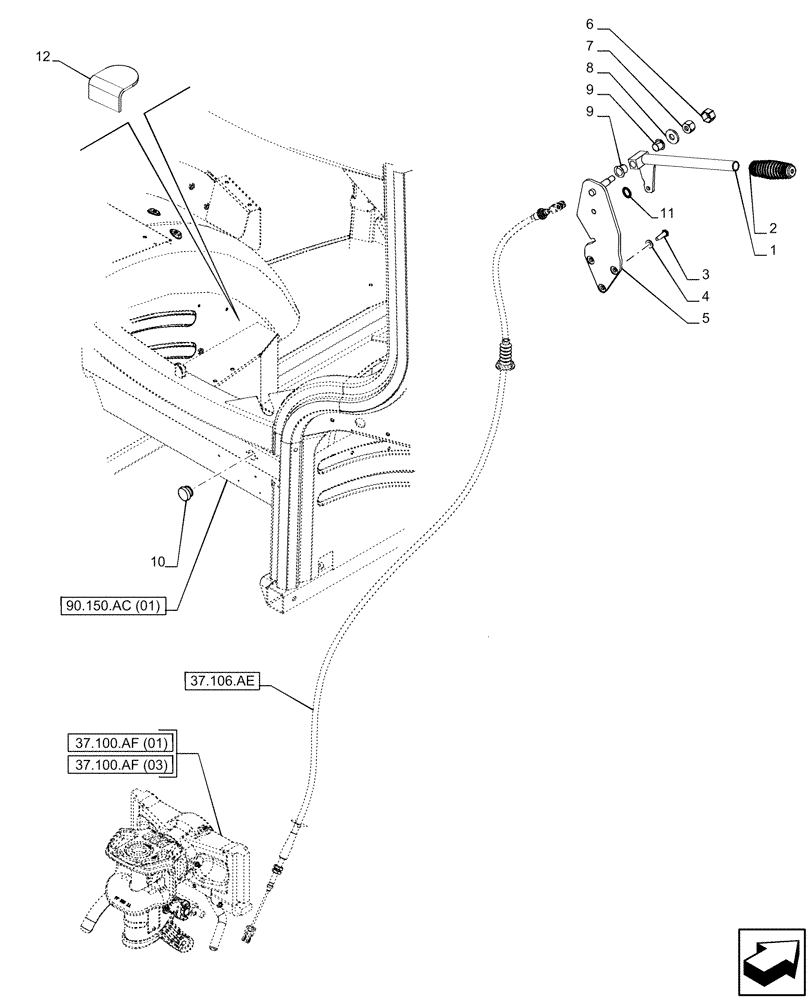 12

6
7
8
9
9
11
2
1
3
4
5

10

90.150.AC (01)

37.106.AE

37.100.AF (01)
37.100.AF (03)