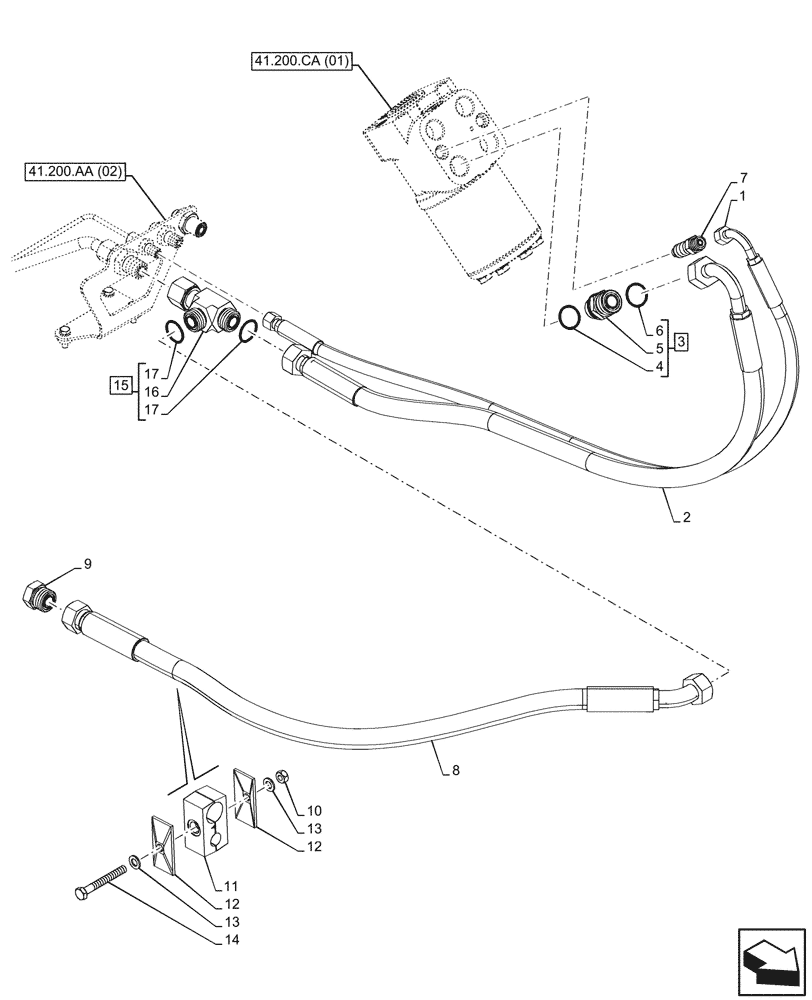 41.200.CA (01)

41.200.AA (02)

7
1

6
5
4
3

15
17
16
17

2

9

8

10
13
12

11
12
13
14