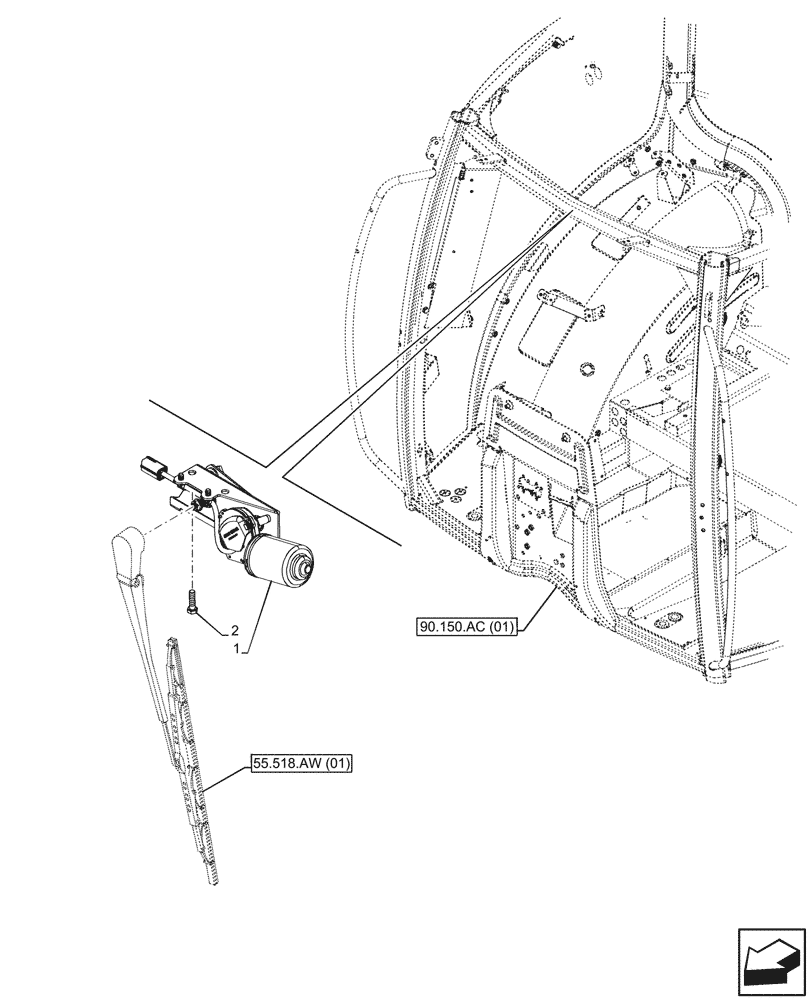 90.150.AC (01)

2

1

55.518.AW (01)