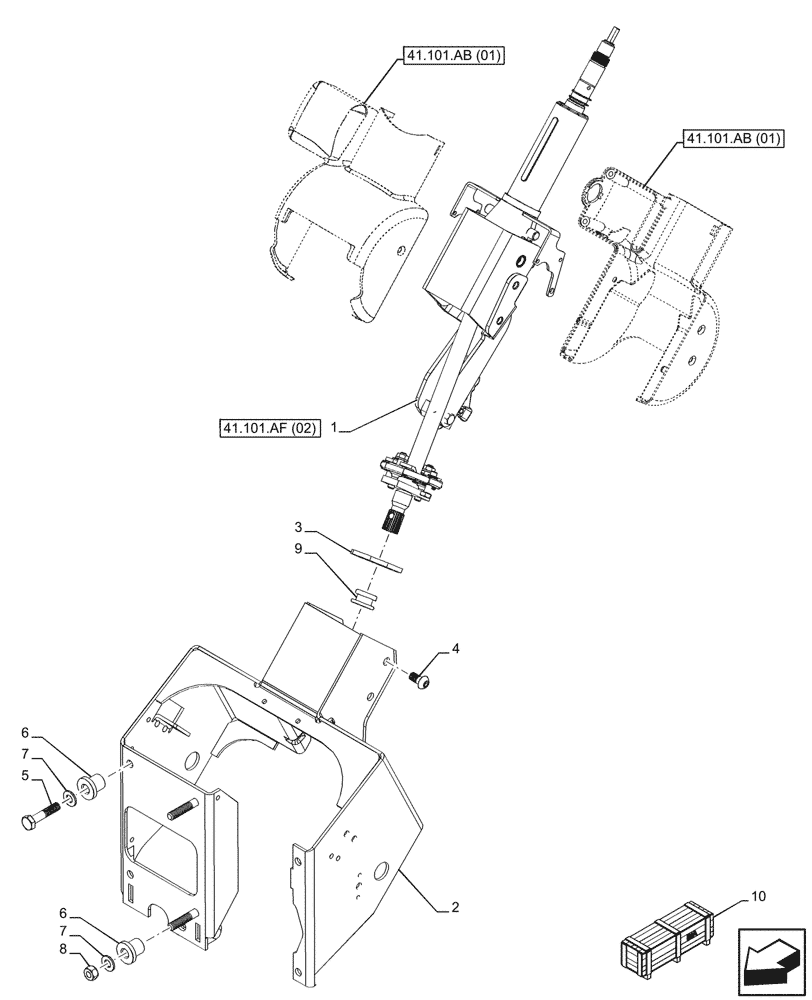 41.101.AB (01)

41.101.AB (01)

41.101.AF (02)

1

3

9

4

6

7

5

2

6

7

8

10