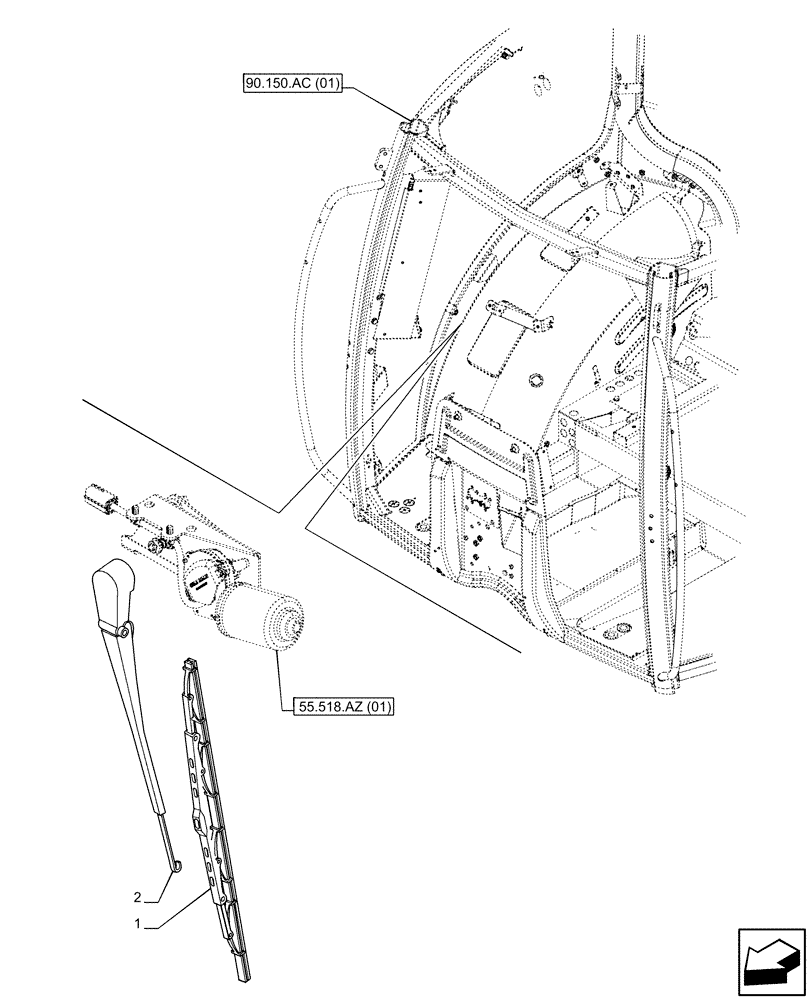 90.150.AC (01)

55.518.AZ (01)

2

1