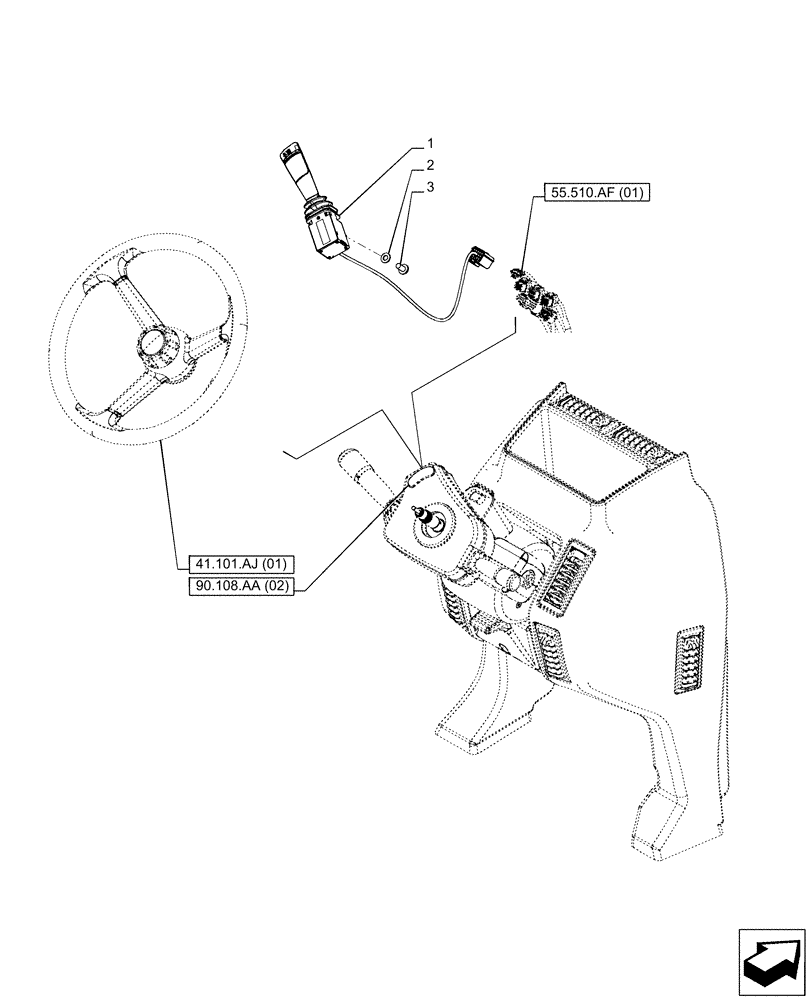 1
2
3
55.510.AF (01)
41.101.AJ (01)
90.108.AA (02)