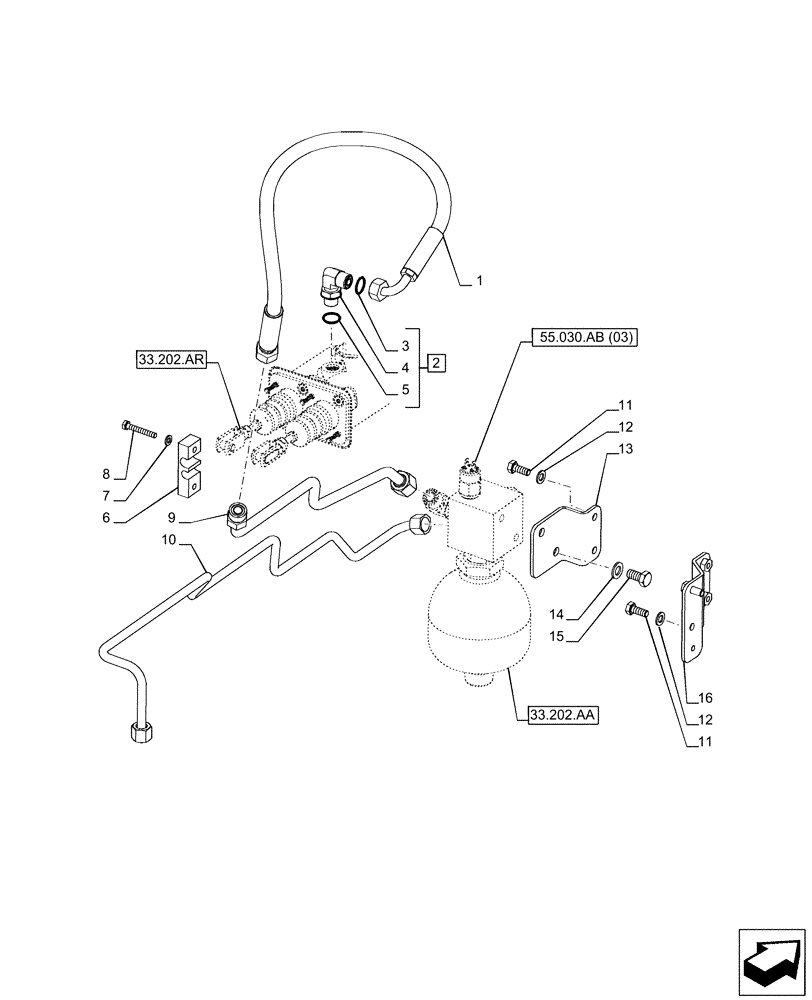 1
3
4
5
2
33.202.AR
55.030.AB (03)
11
12
13
8
7
6
9
10
14
15
16
12
11
33.202.AA