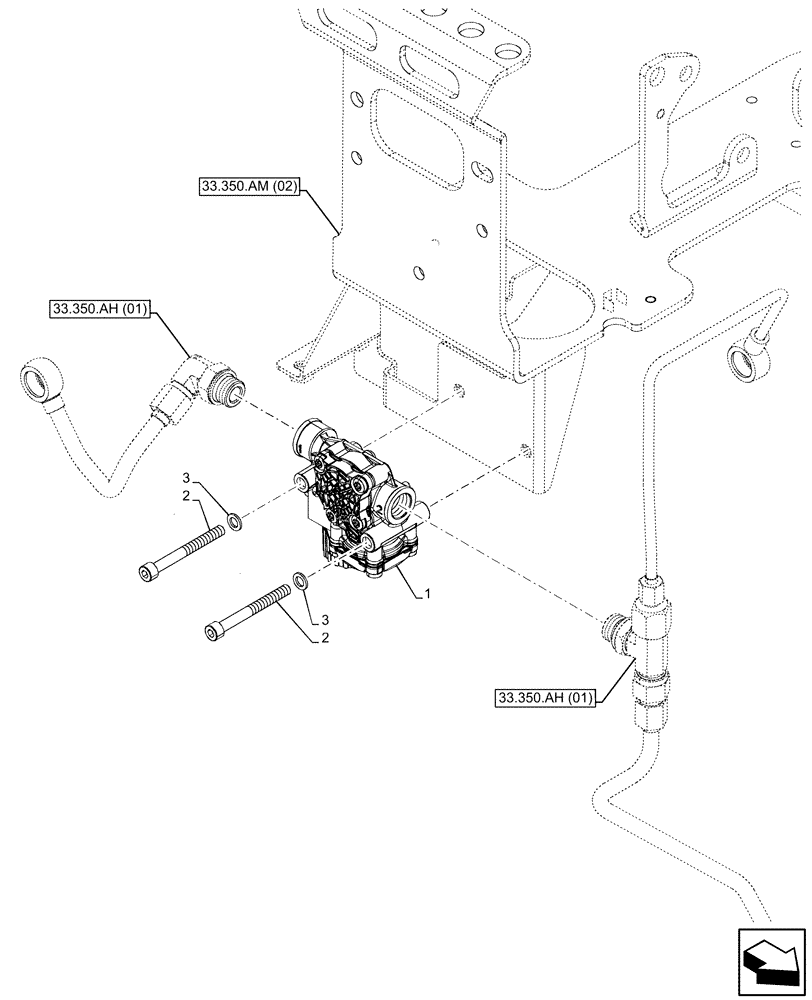 33.350.AM (02)

33.350.AH (01)

3
2

1

3
2

33.350.AH (01)