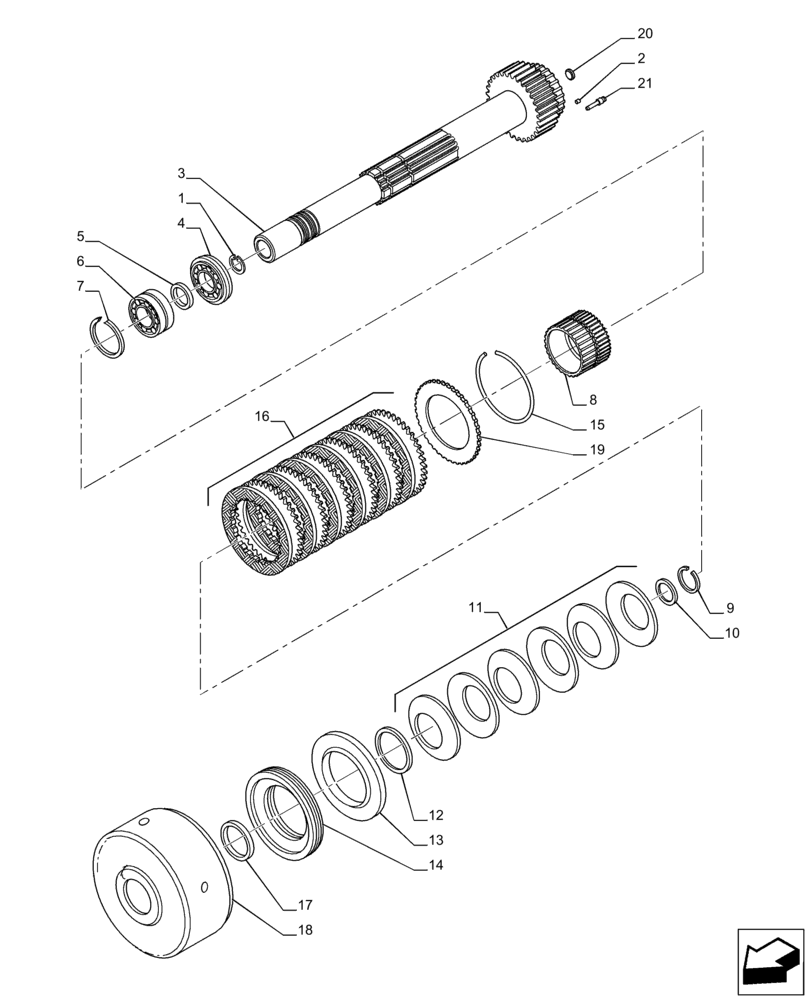 20
2
21
3
1
4
5
6
7
8
15
19
16
9
10
11
12
13
14
17
18