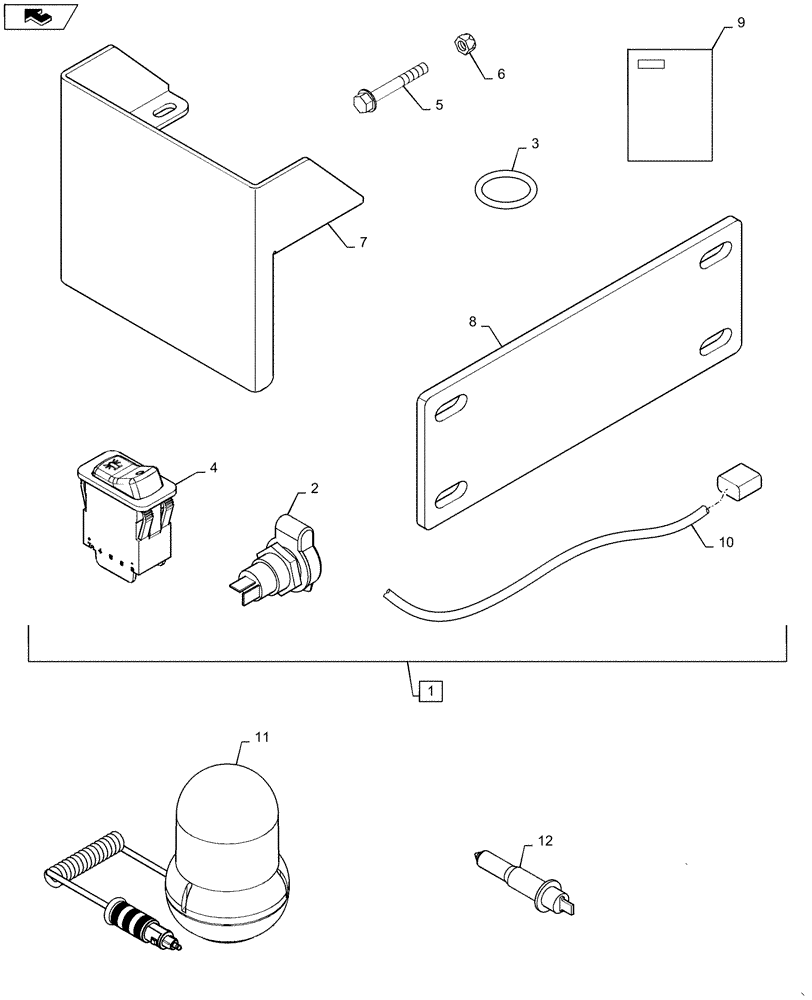 9
6
5
3
7
8
4
2
10
1
11
12