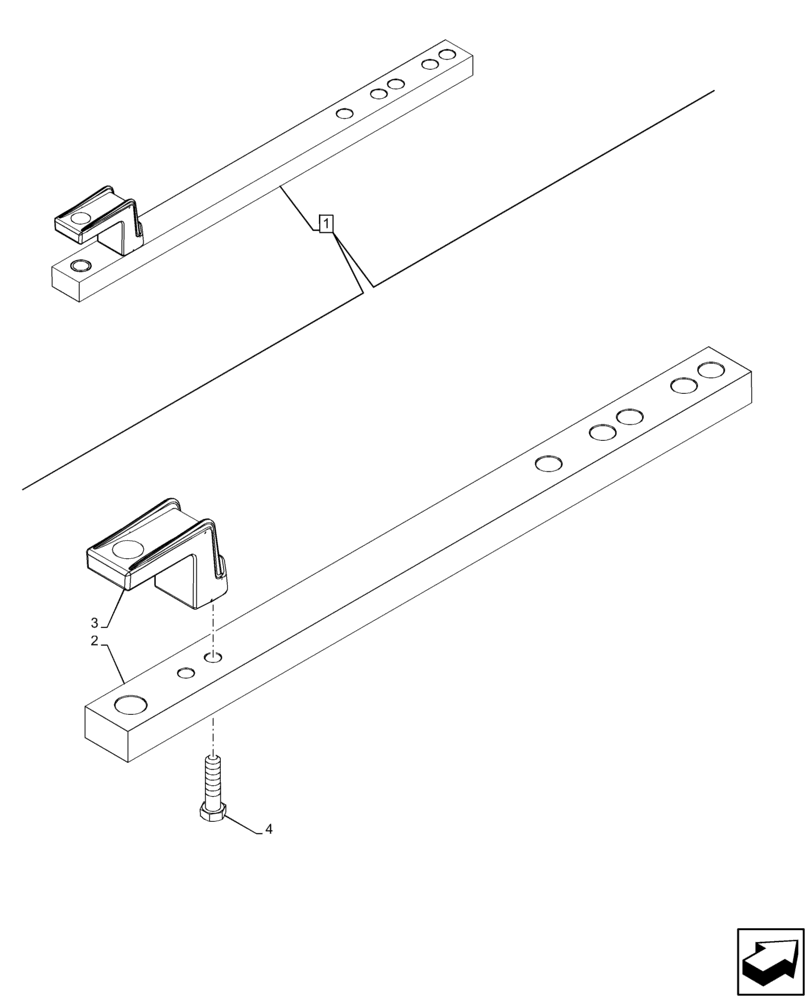 1
3
2
4