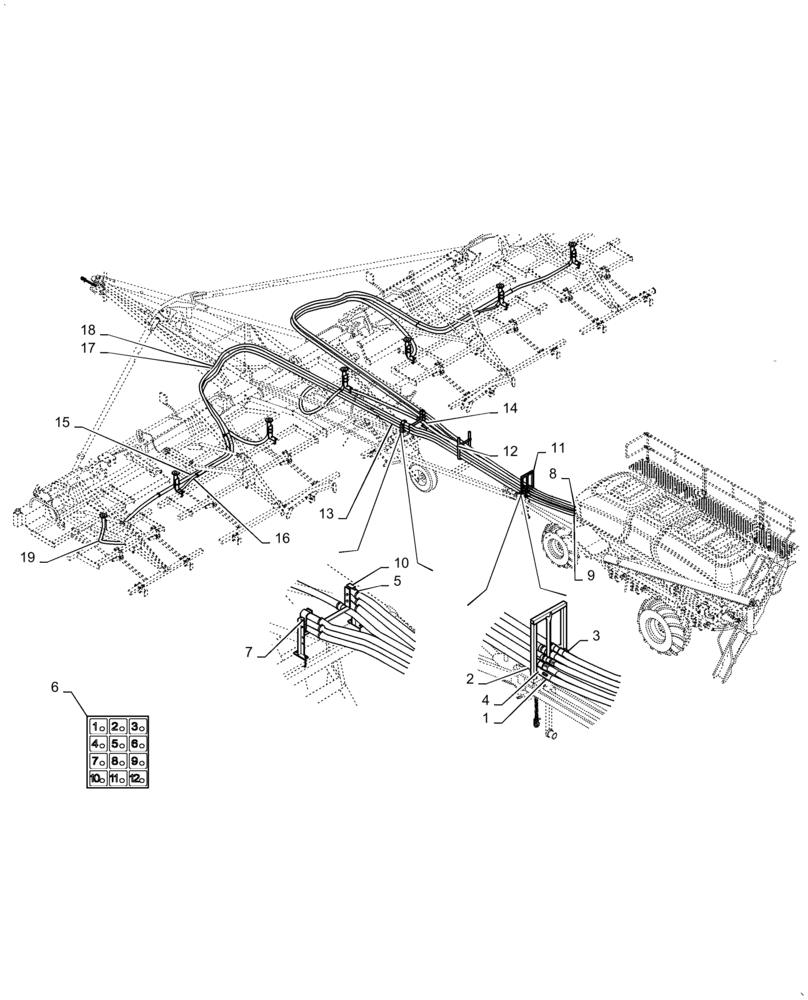 18
17
15
14
12
11
8
13
16
19
9
10
5
7
3
2
4
1
6

| 1 | 2 | 3 |
|---|---|---|
| 4 | 5 | 6 |
| 7 | 8 | 9 |
| 10 | 11 | 12 |