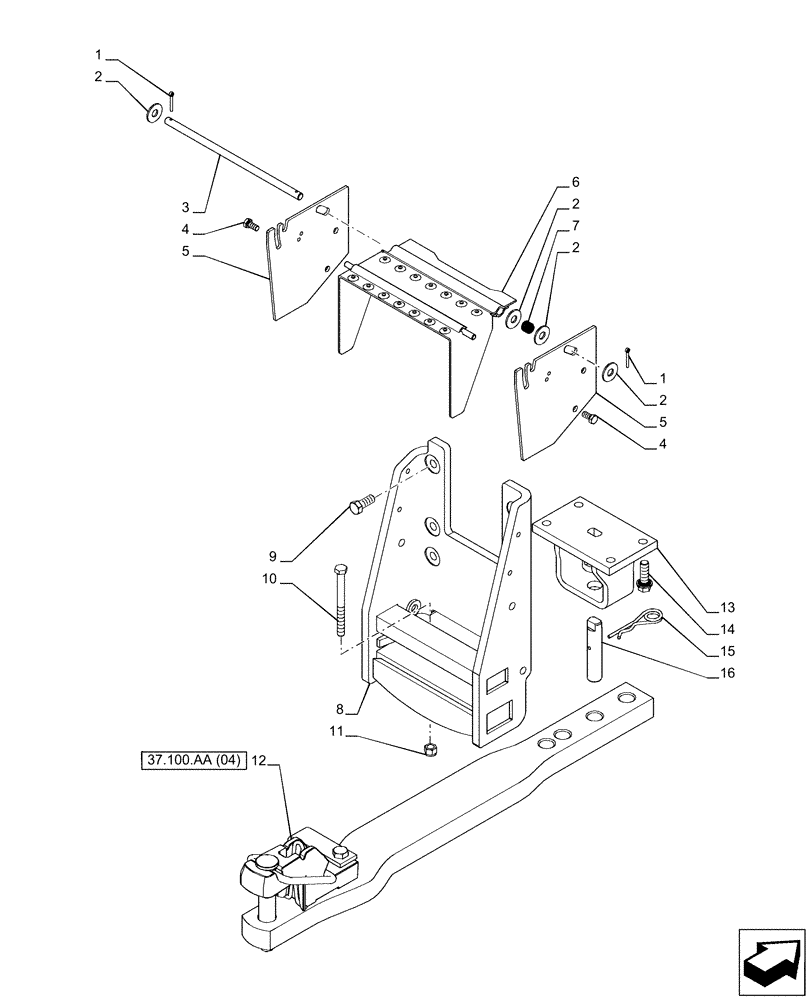 1
2
3
4
5
6
2
7
2
1
2
5
4
9
10
8
11
13
14
15
16
37.100.AA (04) 12