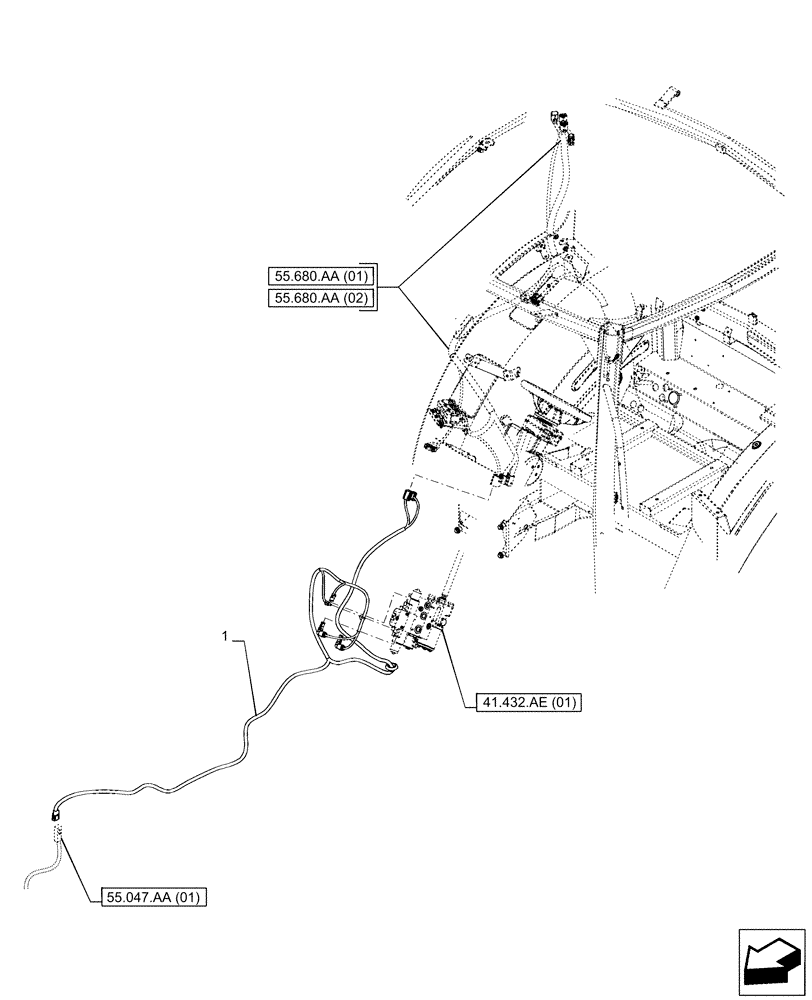 55.680.AA (01)
55.680.AA (02)
1
41.432.AE (01)
55.047.AA (01)