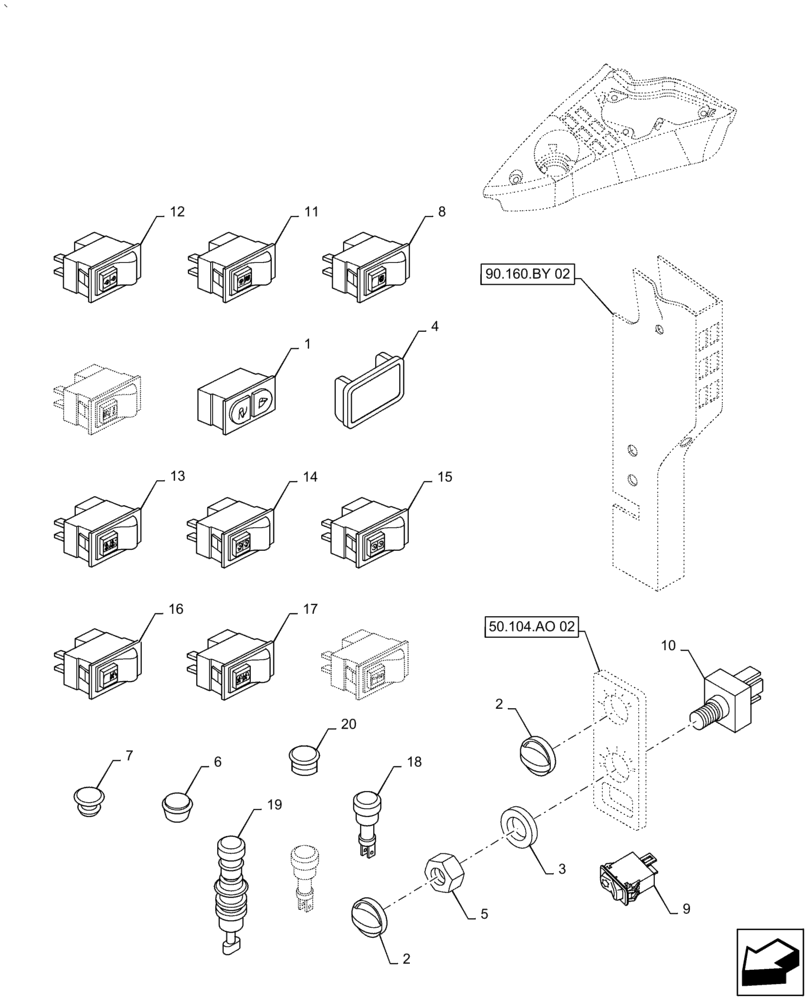 12
11
8
90.160.BY 02
1
4
13
14
15
16
17
50.104.AO 02
10
2
20
7
6
18
19
3
5
9
2