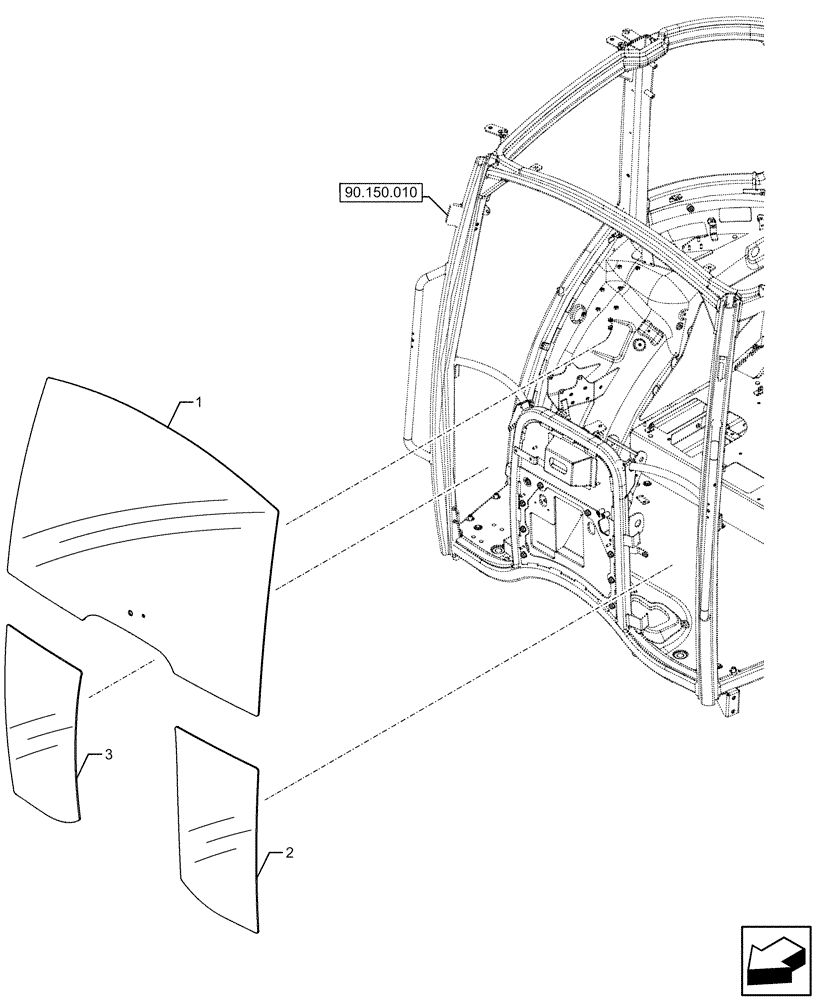 90.150.010

1

3

2