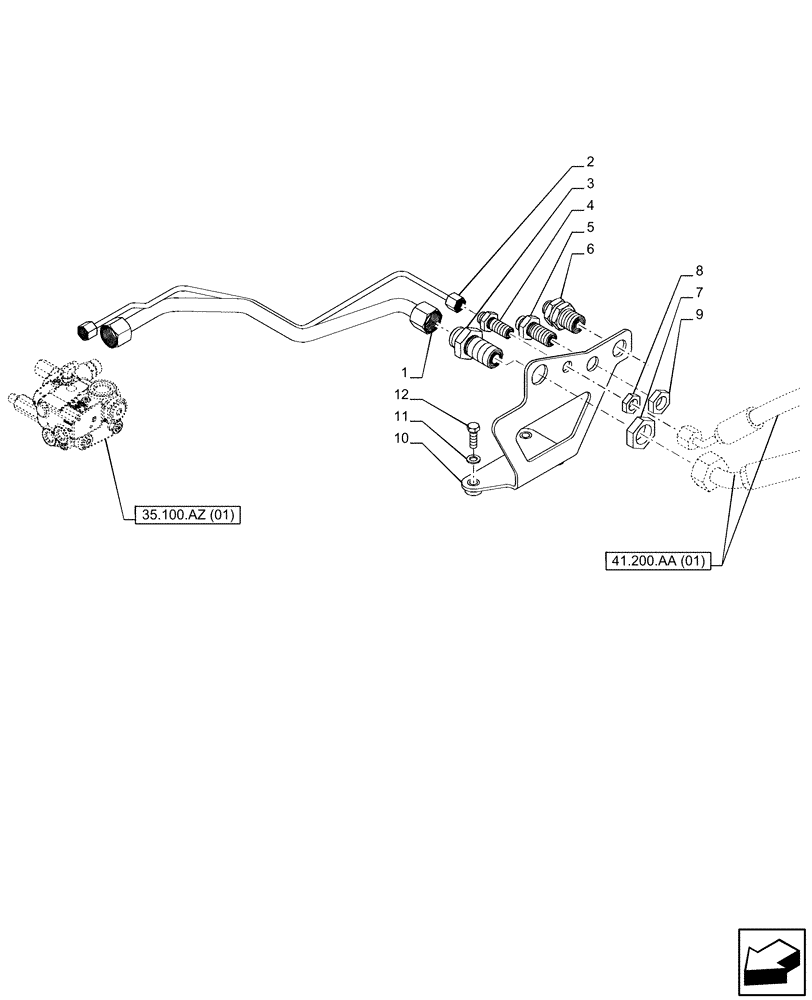 2
3
4
5
6
8
7
9
1
12
11
10
35.100.AZ (01)
41.200.AA (01)