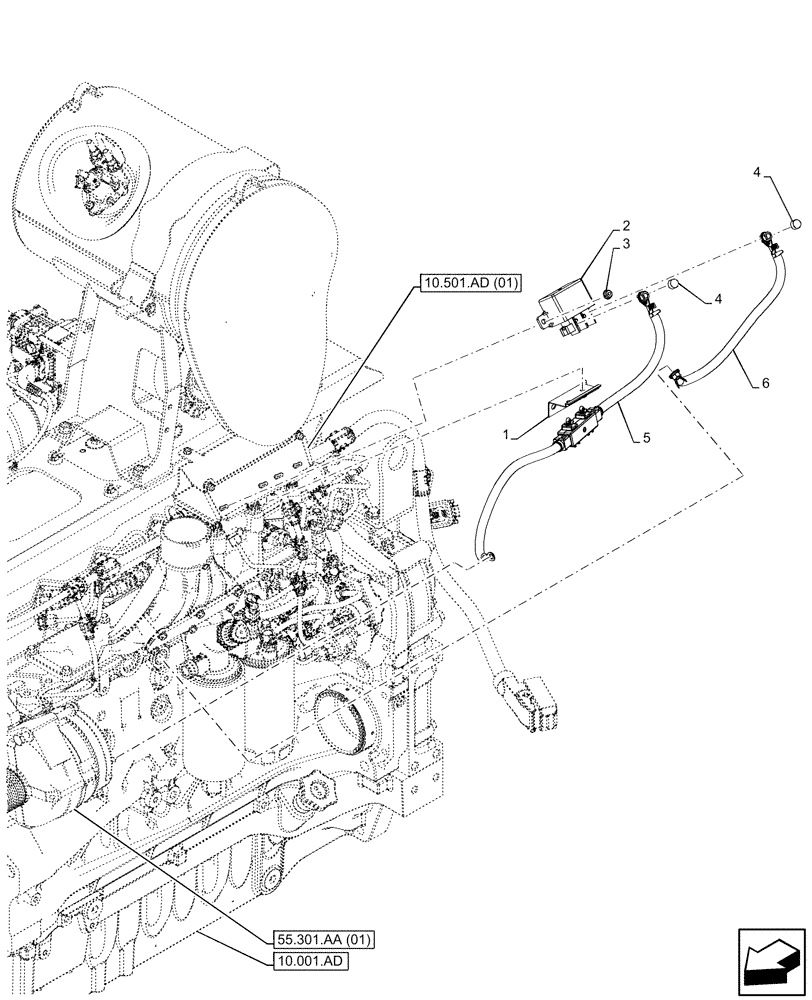 4
2
3
10.501.AD (01)
4
6
1
5
55.301.AA (01)
10.001.AD