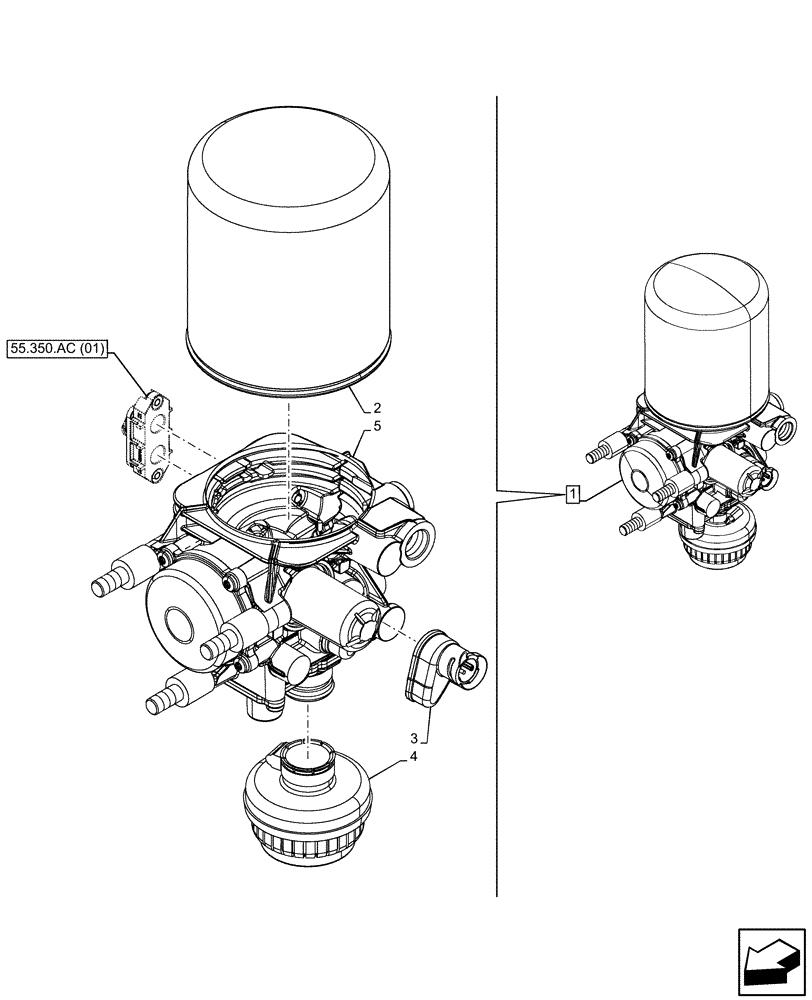 55.350.AC (01)

2

5

1

3

4