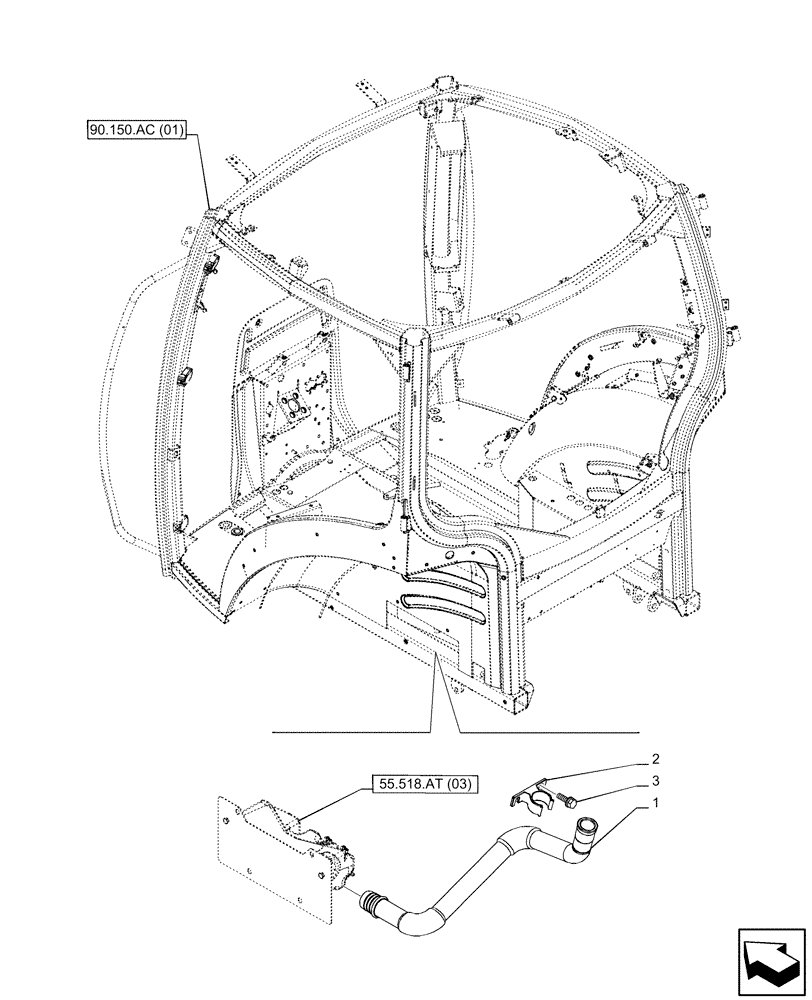 90.150.AC (01)

55.518.AT (03)

2

3

1