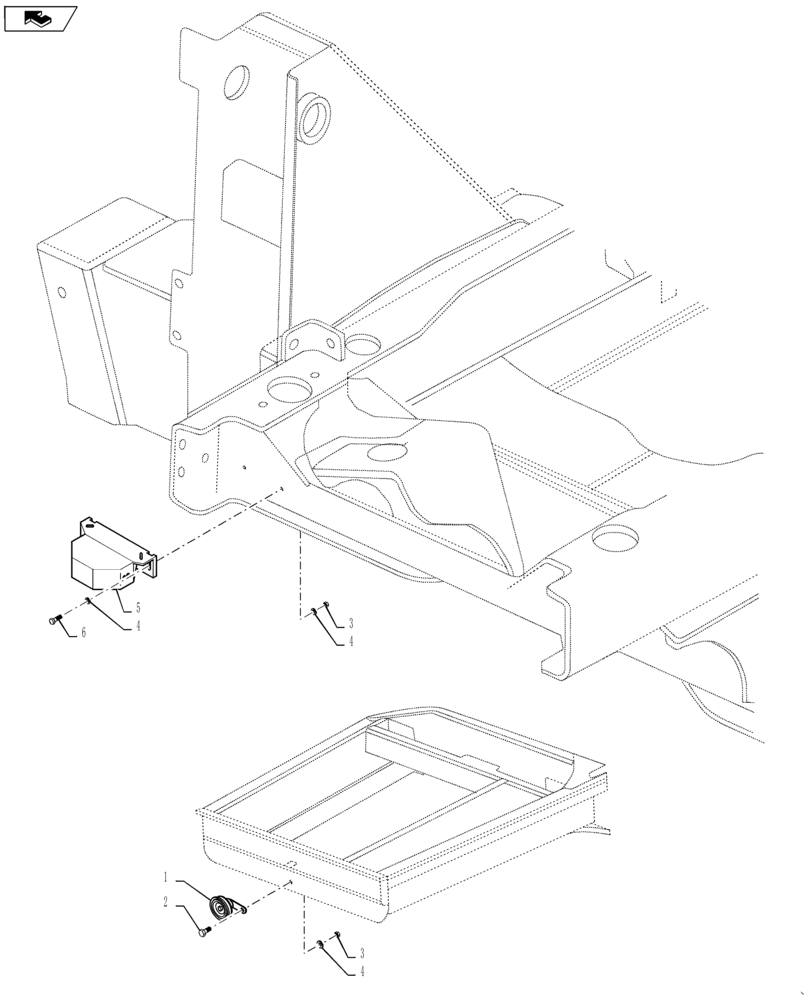 5
4
6
3
4
1
2
3
4