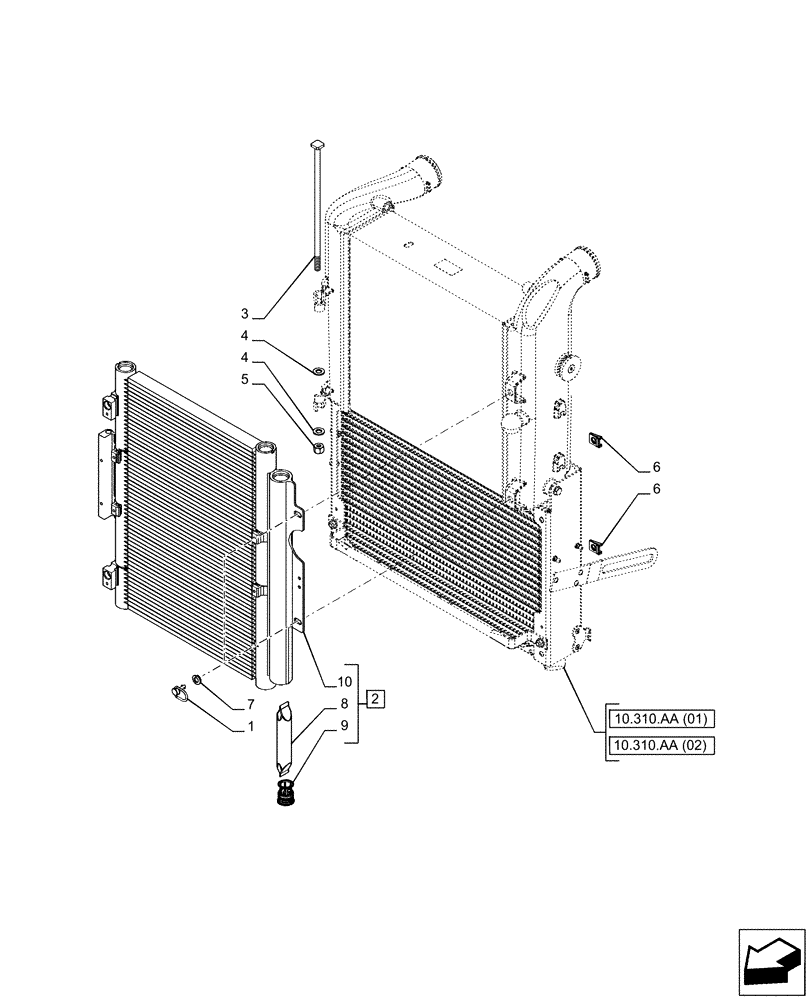 3
4
4
5
6
6
10
7
8
2
1
9
10.310.AA (01)
10.310.AA (02)