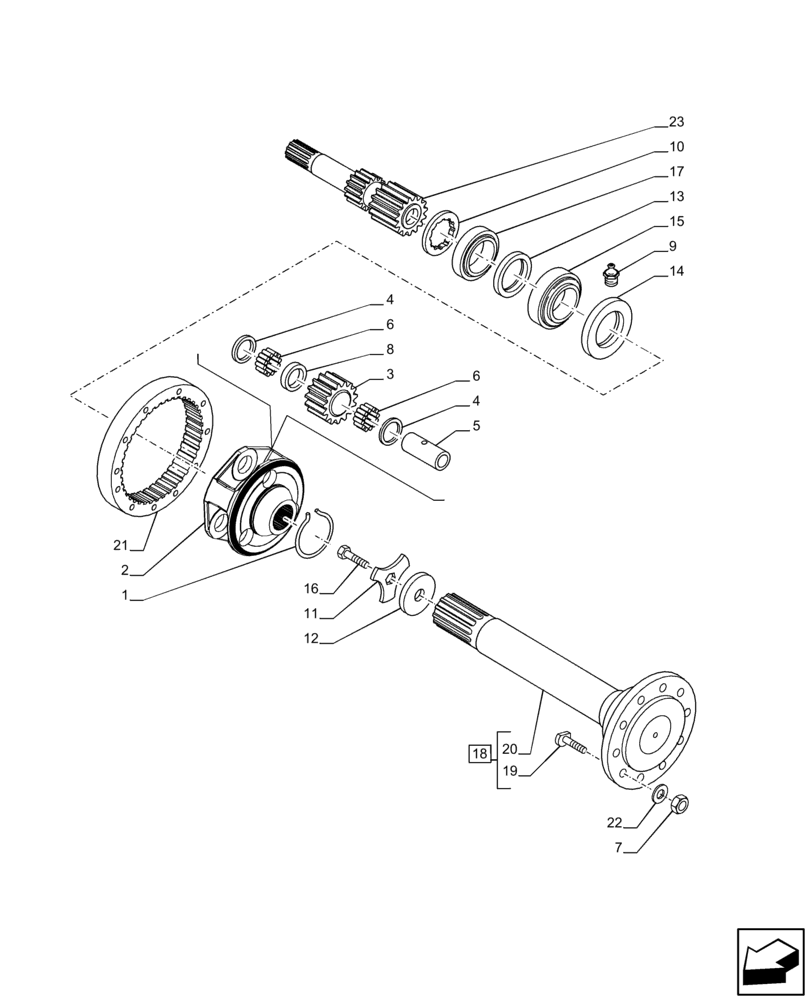 23
10
17
13
15
9
14
4
6
8
3
6
4
5
21
2
1
16
11
12
18
20
19
22
7