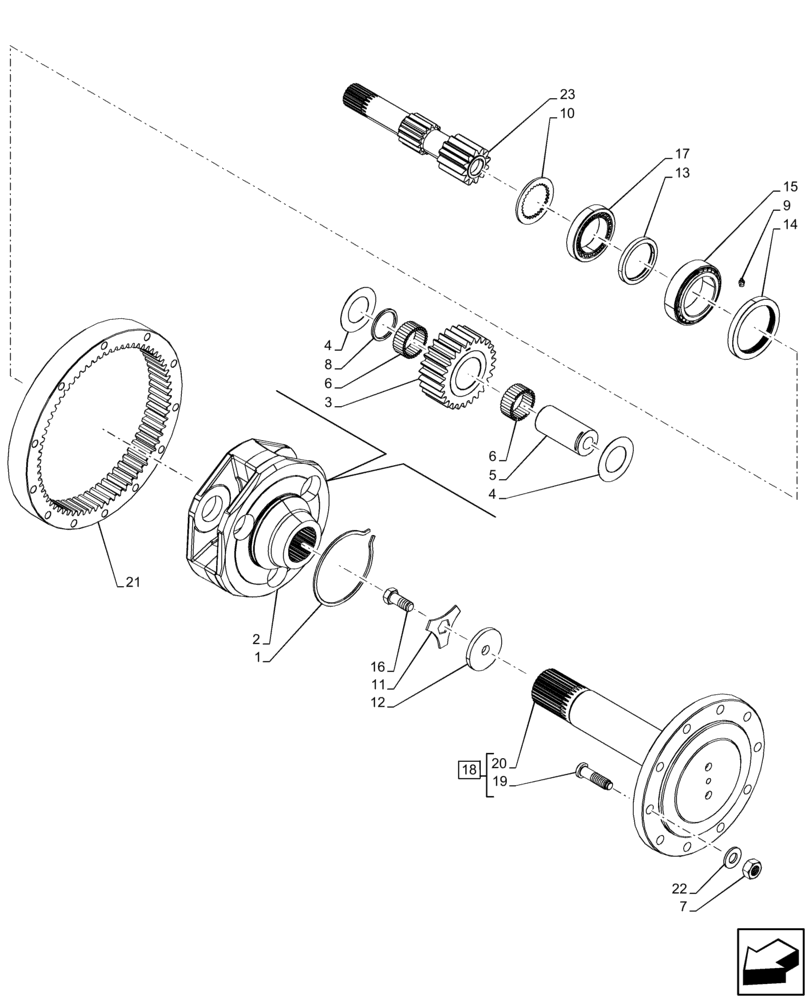 23
10
17
13
15
9
14
4
8
6
3
6
5
4
21
2
1
16
11
12
18
20
19
22
7