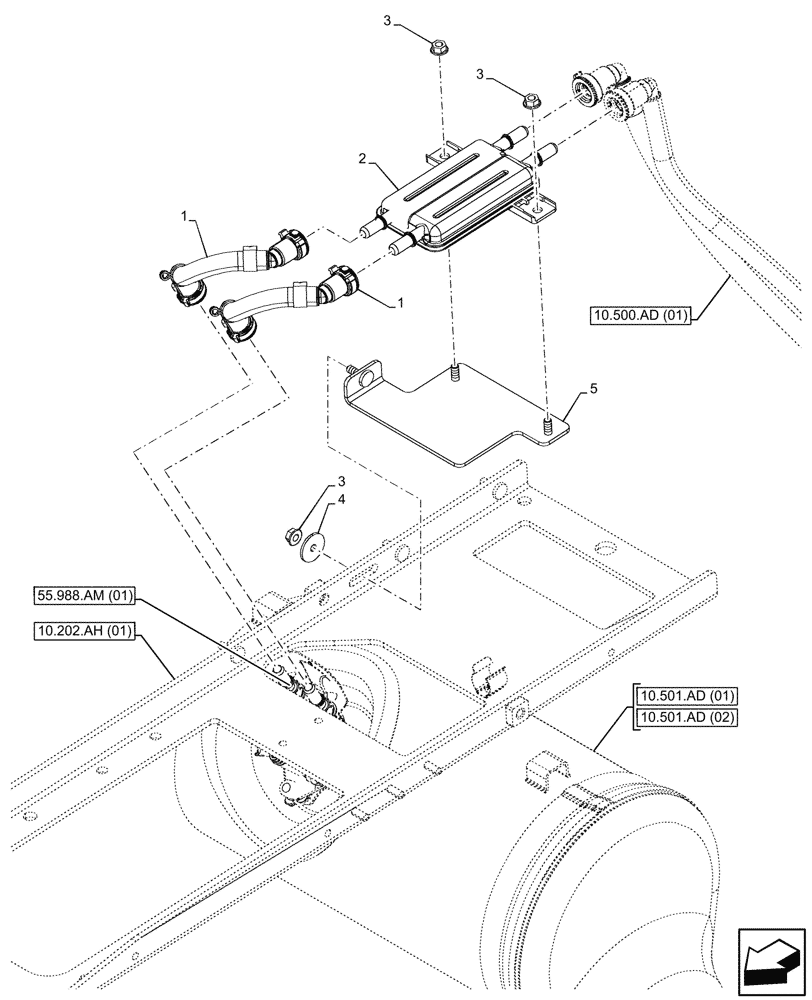 3
3
2
1
1
10.500.AD (01)
5
3
4
55.988.AM (01)
10.202.AH (01)
10.501.AD (01)
10.501.AD (02)