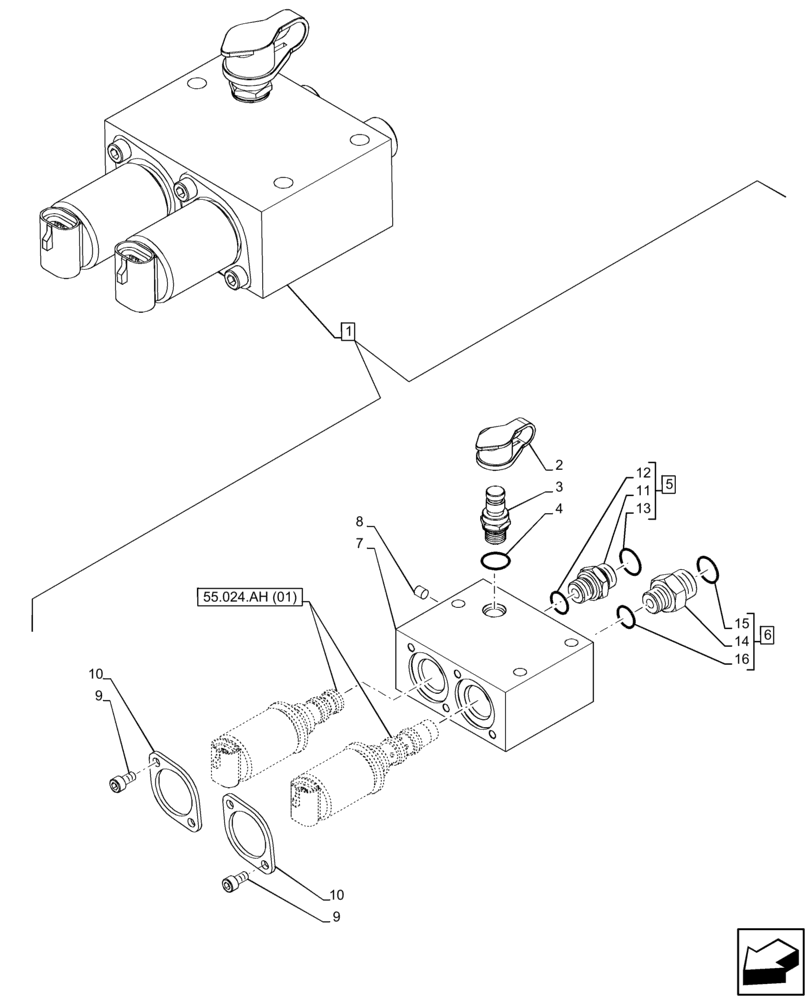 1
2
3
4
12
11
13
5
8
7
55.024.AH (01)
15
14
16
6
10
9
10
9