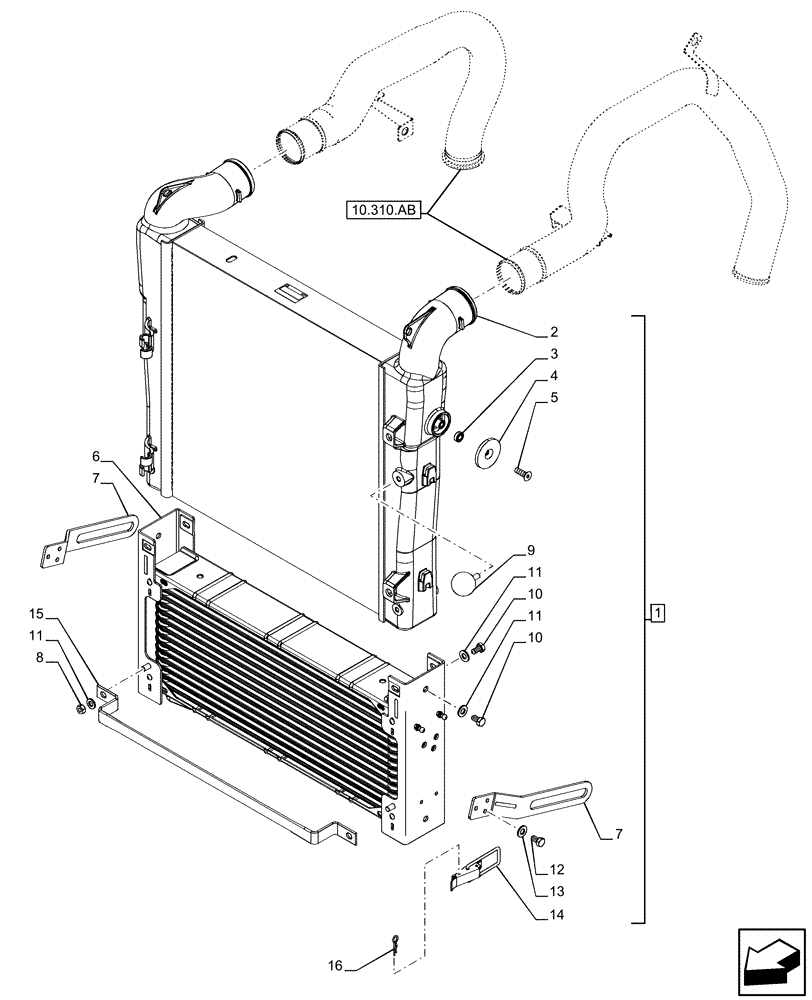 10.310.AB
2
3
4
5
6
7
9
11
10
11
10
1
15
11
8
7
12
13
14
16